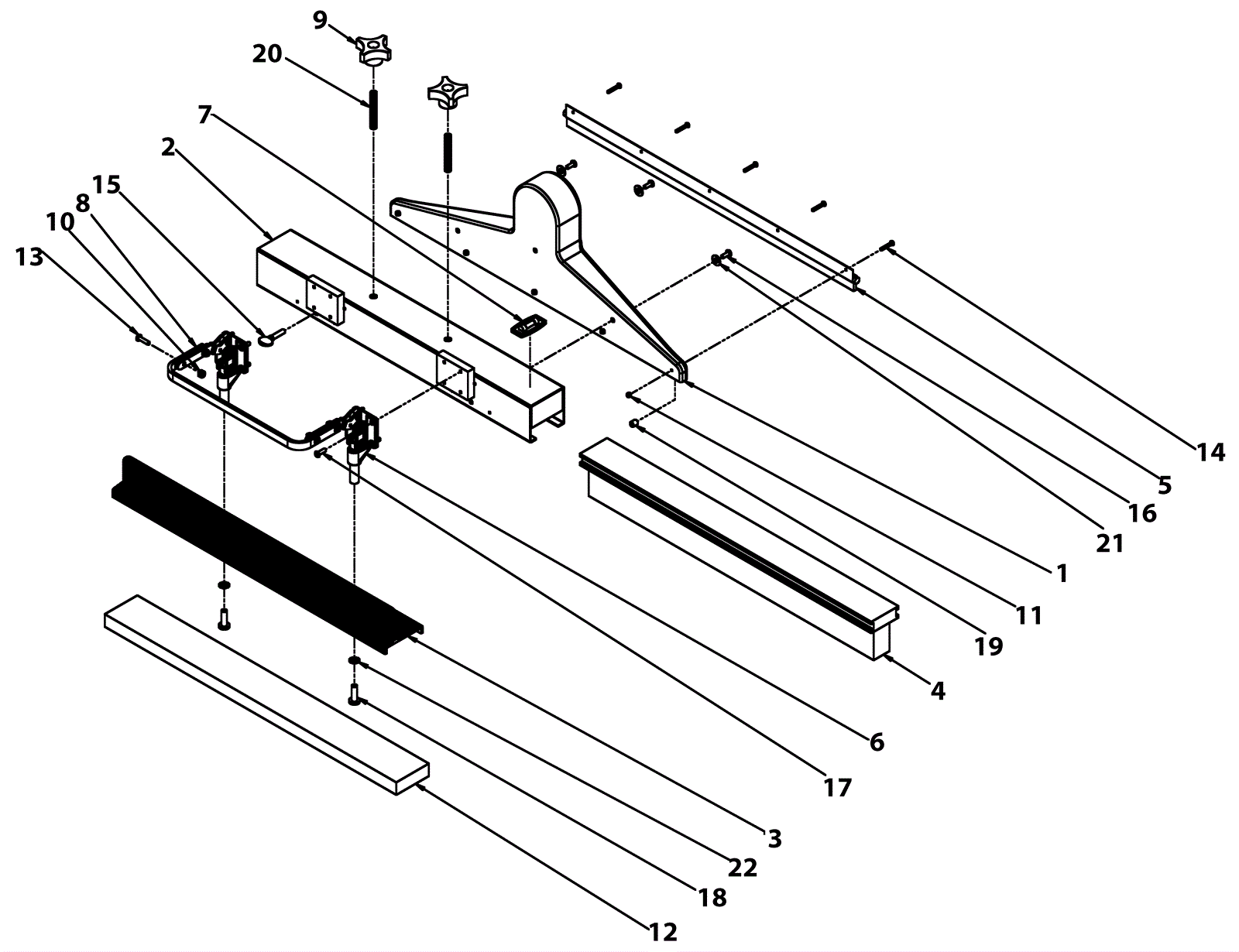 9
20
7
2
15
8
10
13
14
5
16
21
1
11
19
4
6
17
3
22
18
12