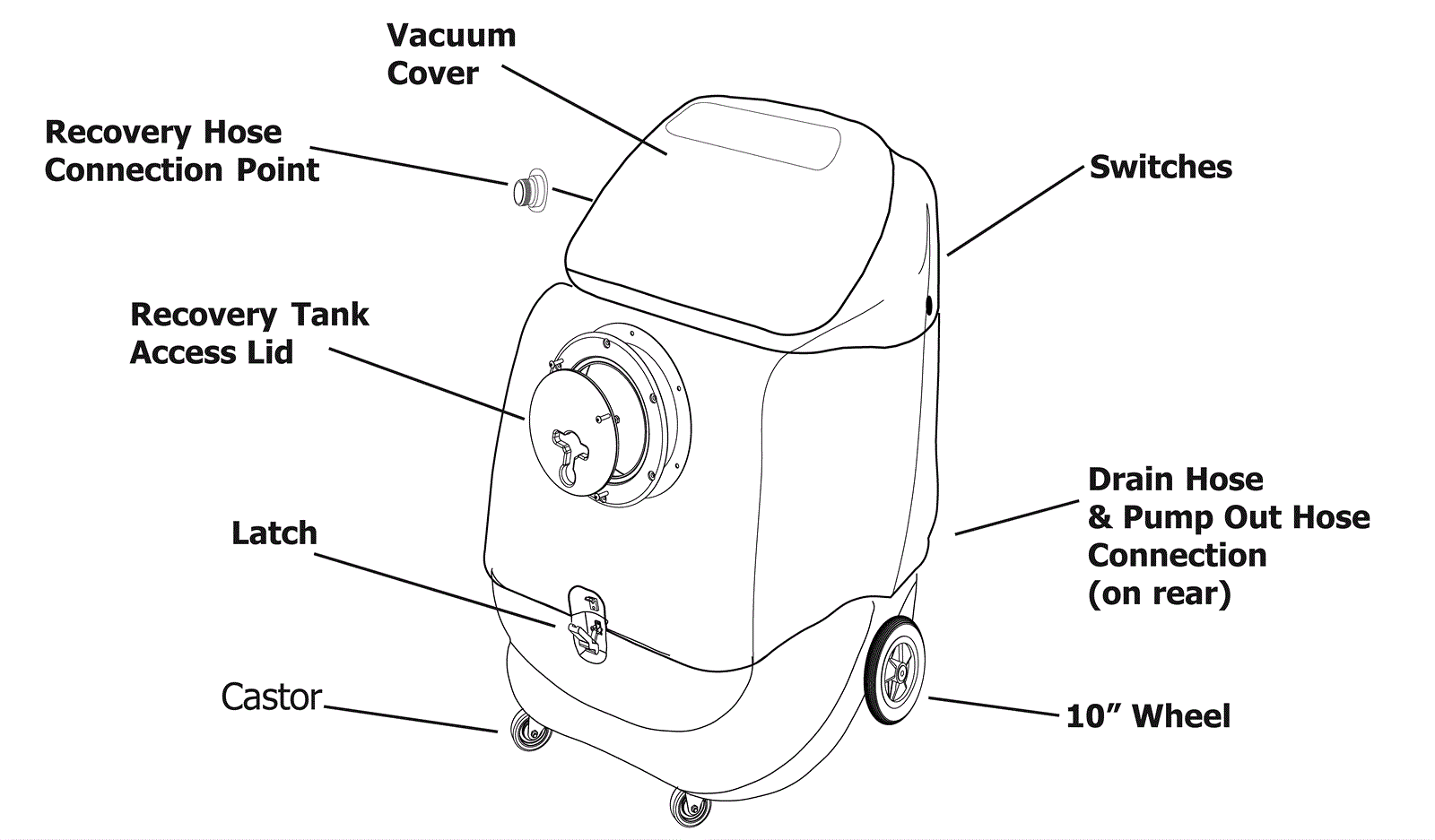 Vacuum Cover

Recovery Hose Connection Point

Switches

Recovery Tank Access Lid

Drain Hose & Pump Out Hose Connection (on rear)

Latch

Castor

10” Wheel