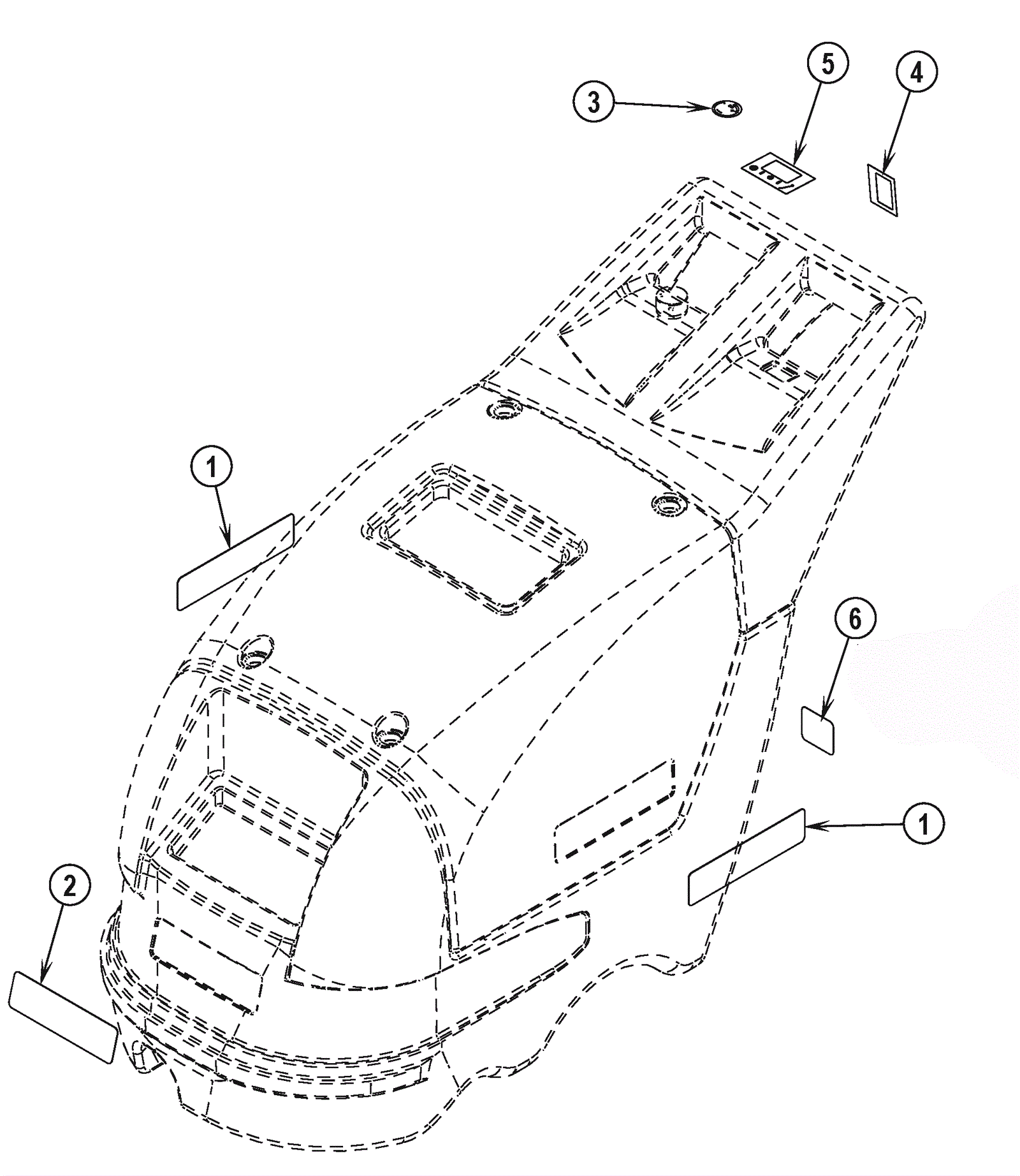 3
5
4
1
6
1
2