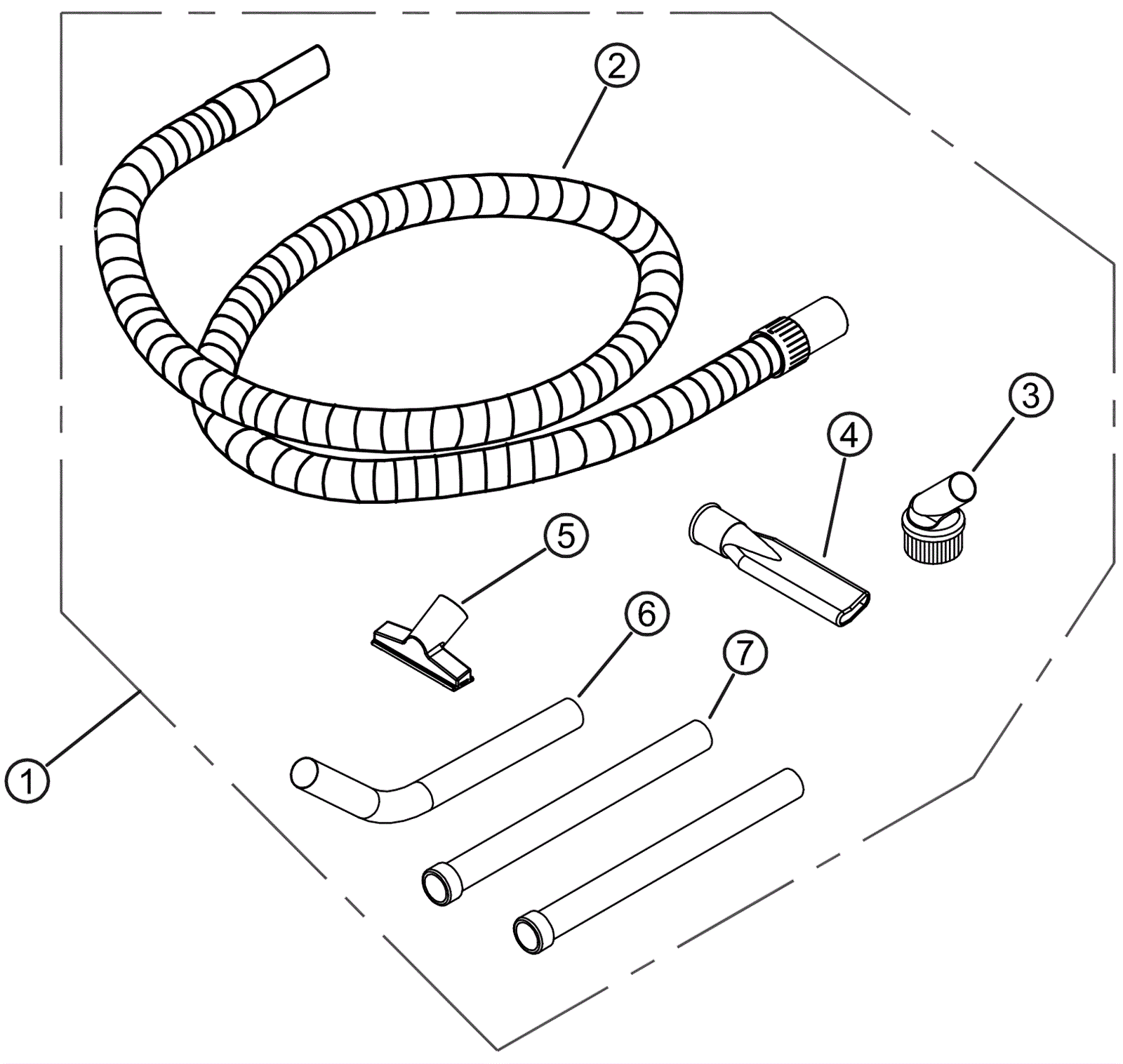 2
3
4
5
6
7
1