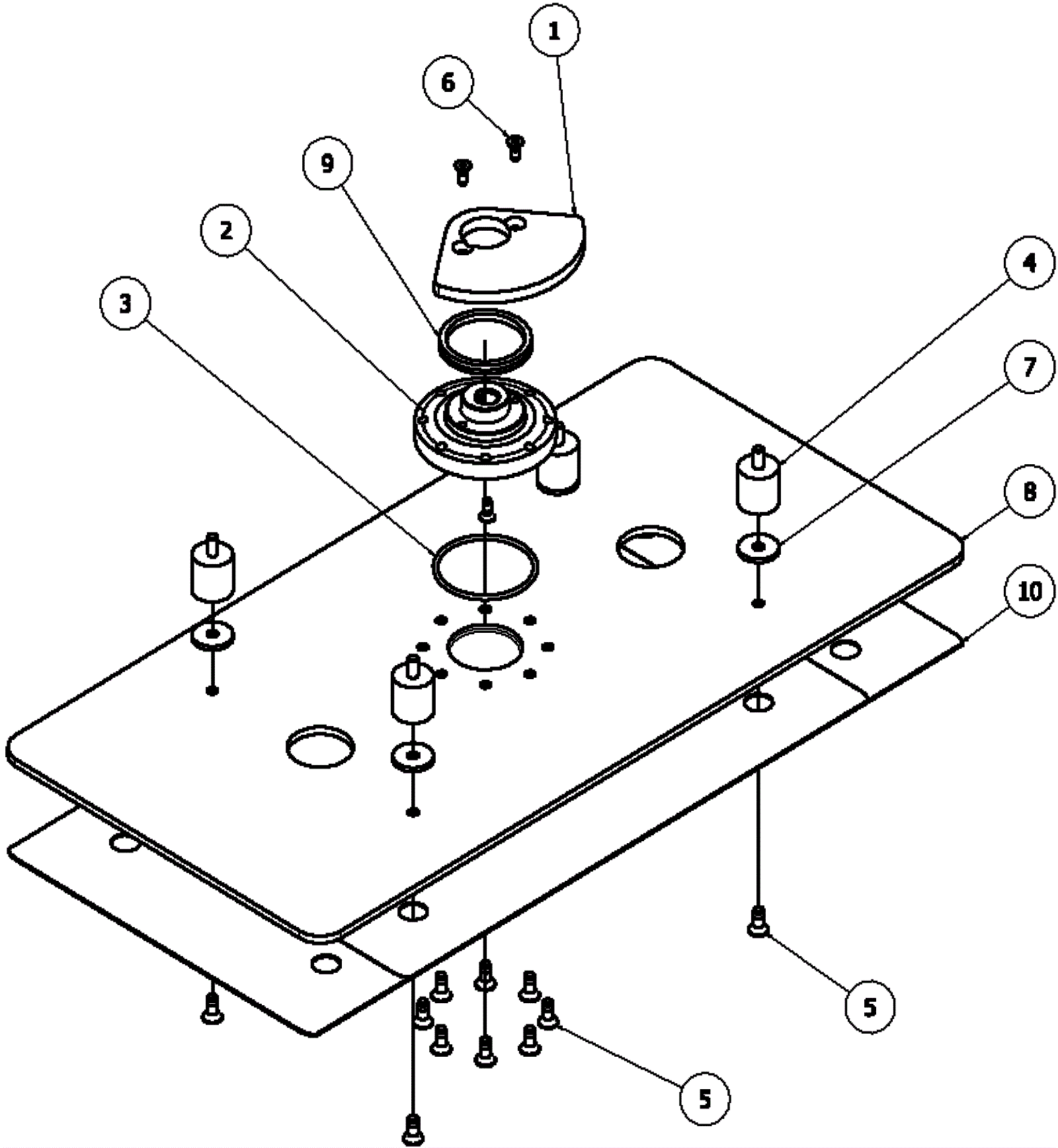 1
6
9
2
3
4
7
8
10
5
5