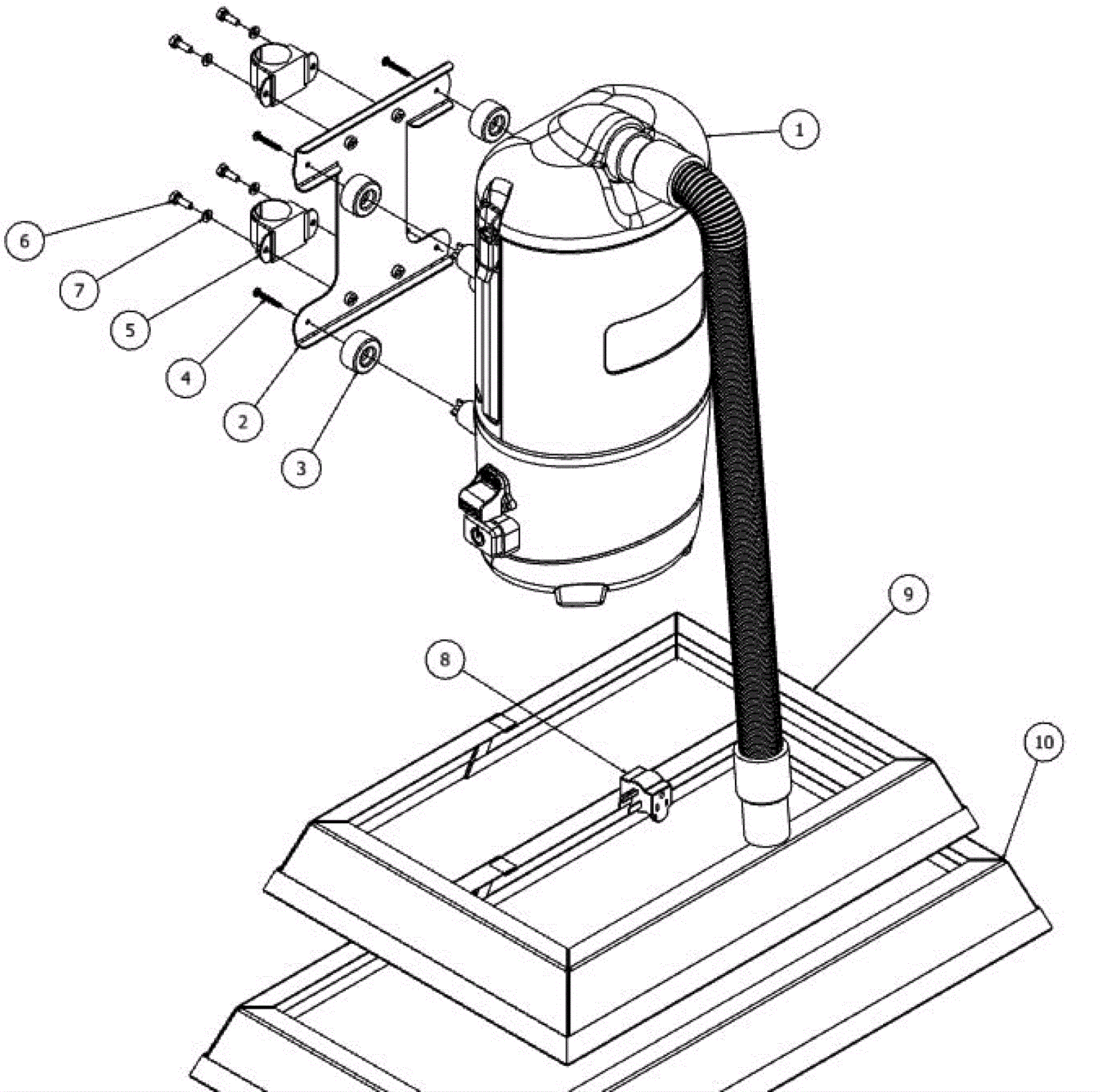 1
6
7
5
4
2
3
9
8
10