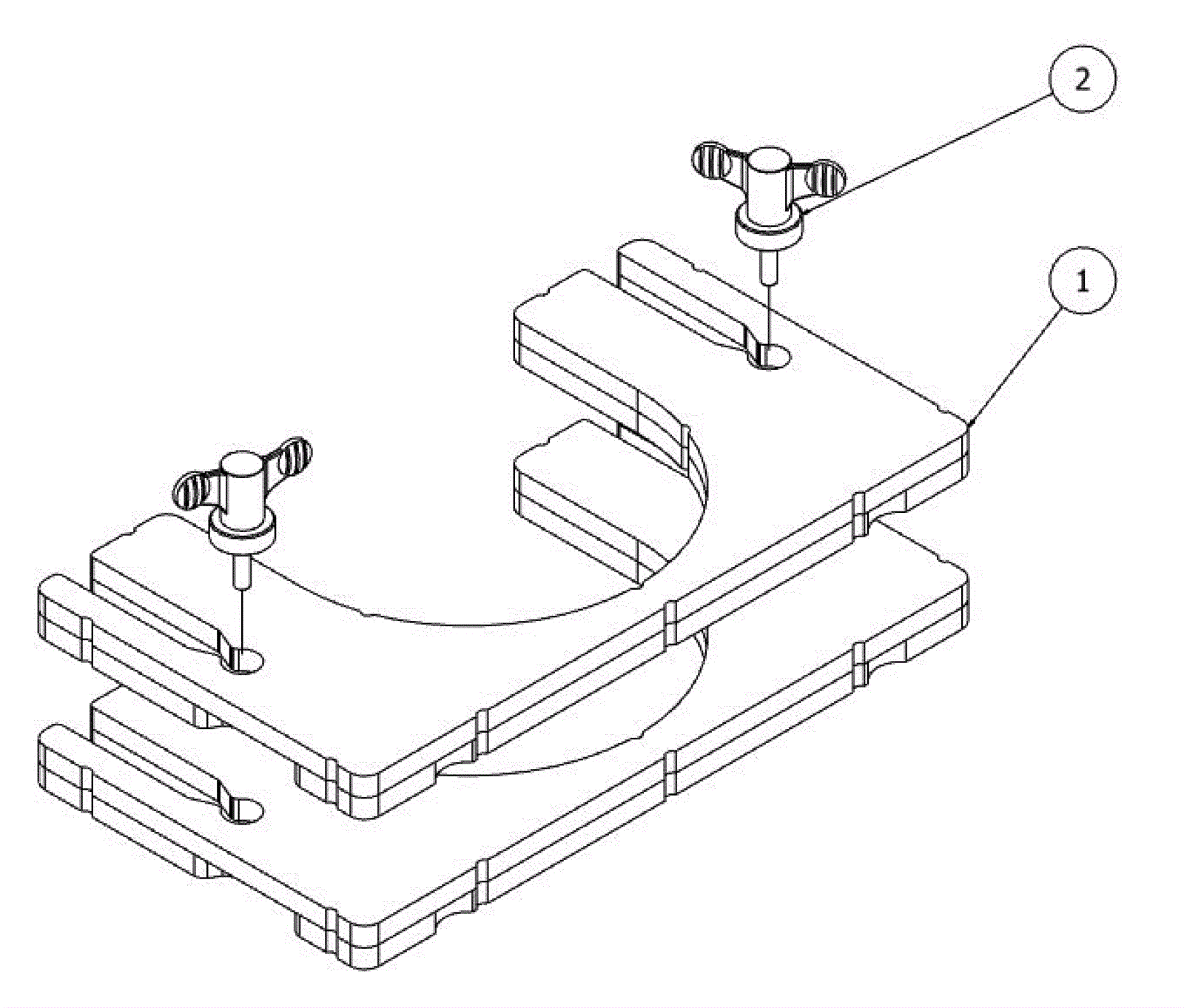 2
1