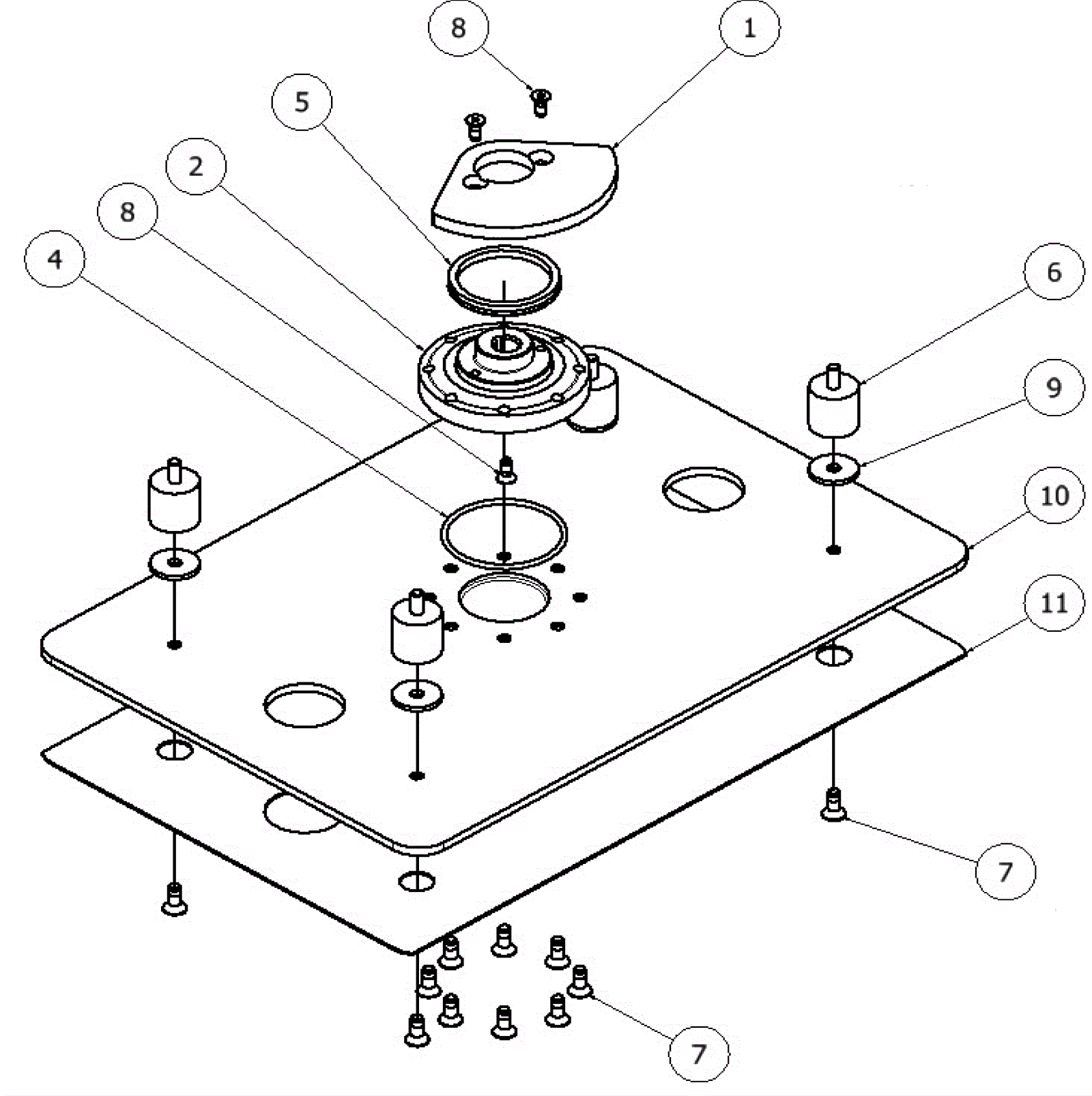 8
1
5
2
8
4
6
9
10
11
7
7