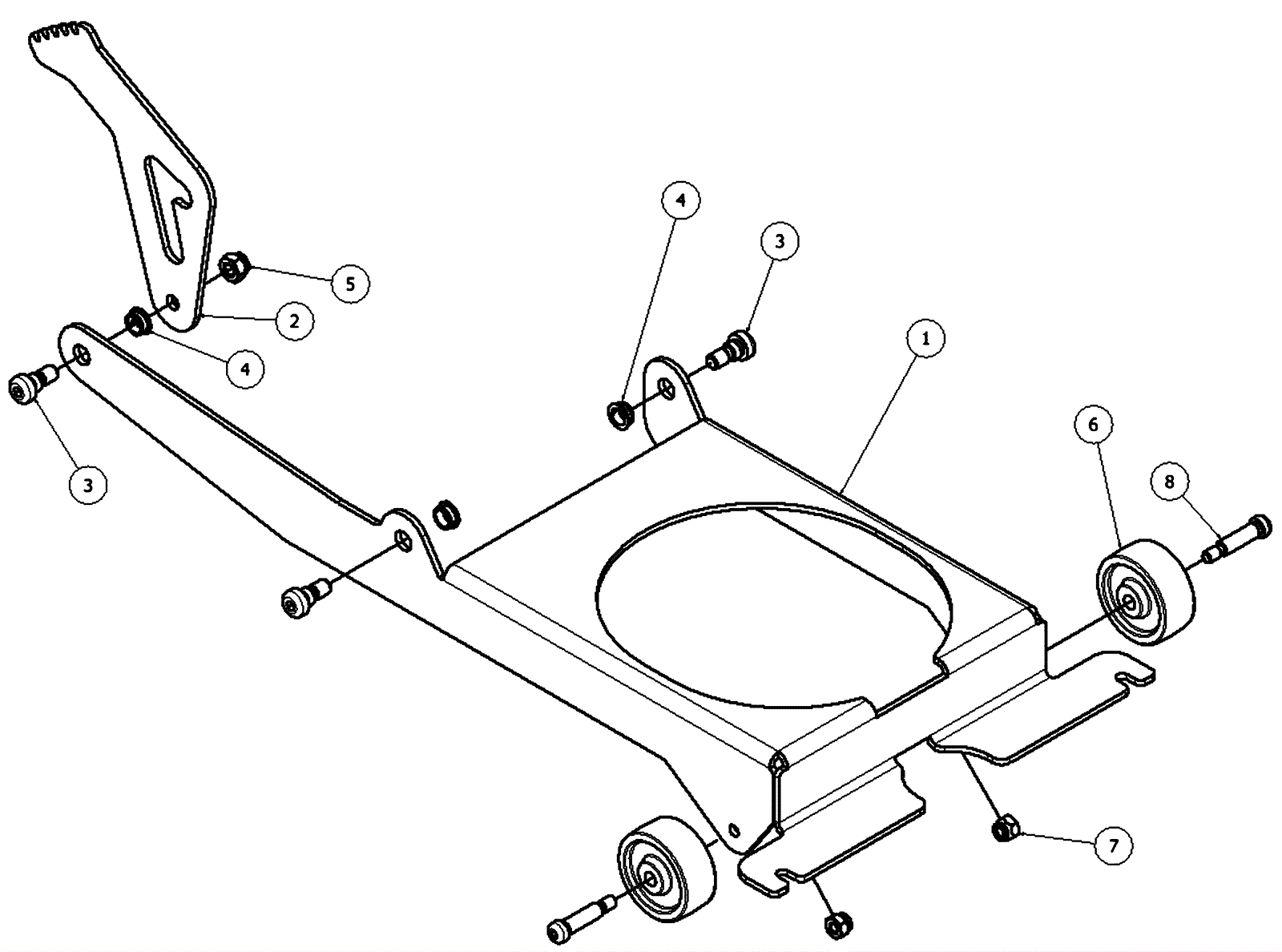 4
3
5
2
4
1
3
6
8
7