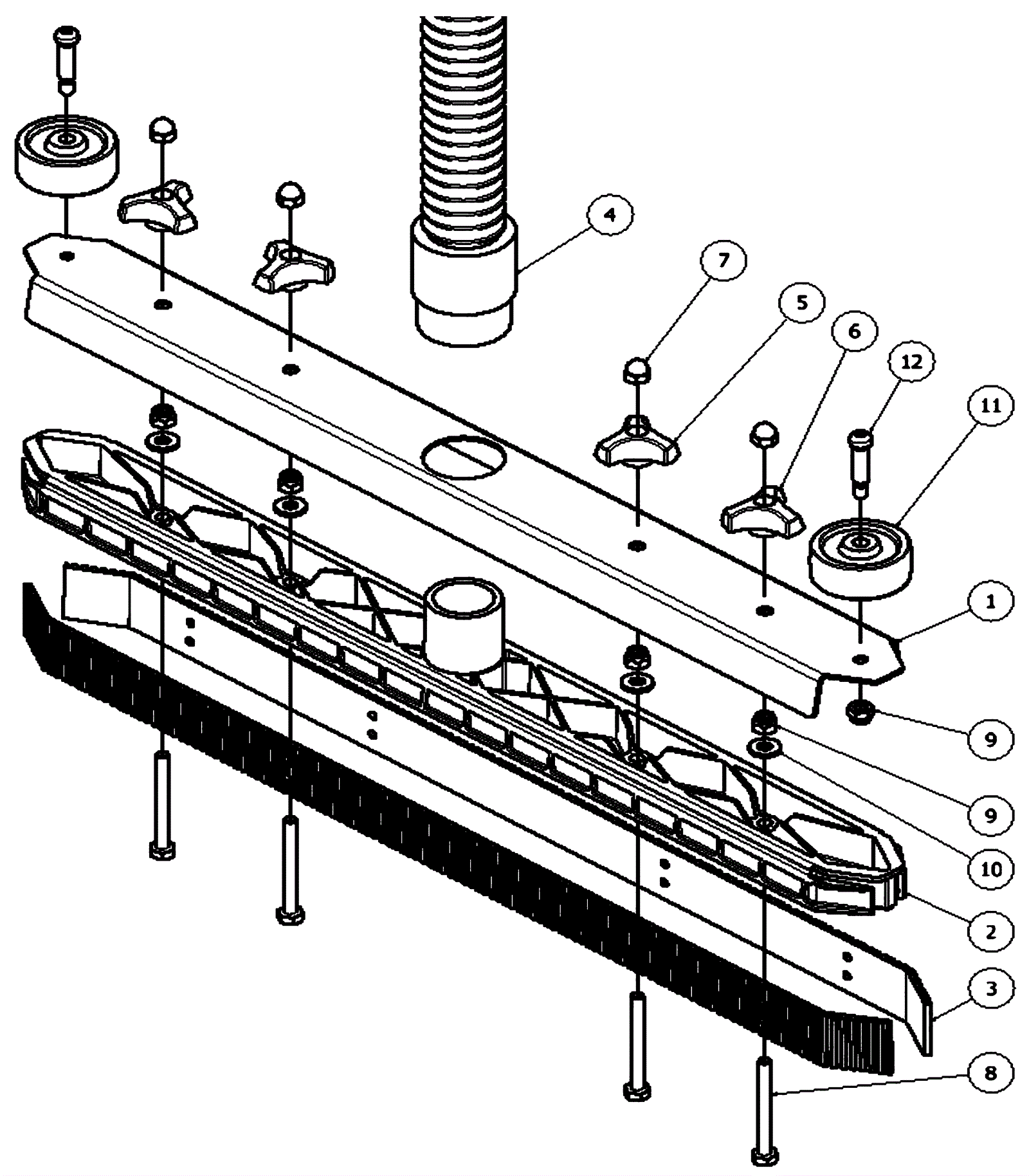 4
7
5
6
12
11
1
9
9
10
2
3
8