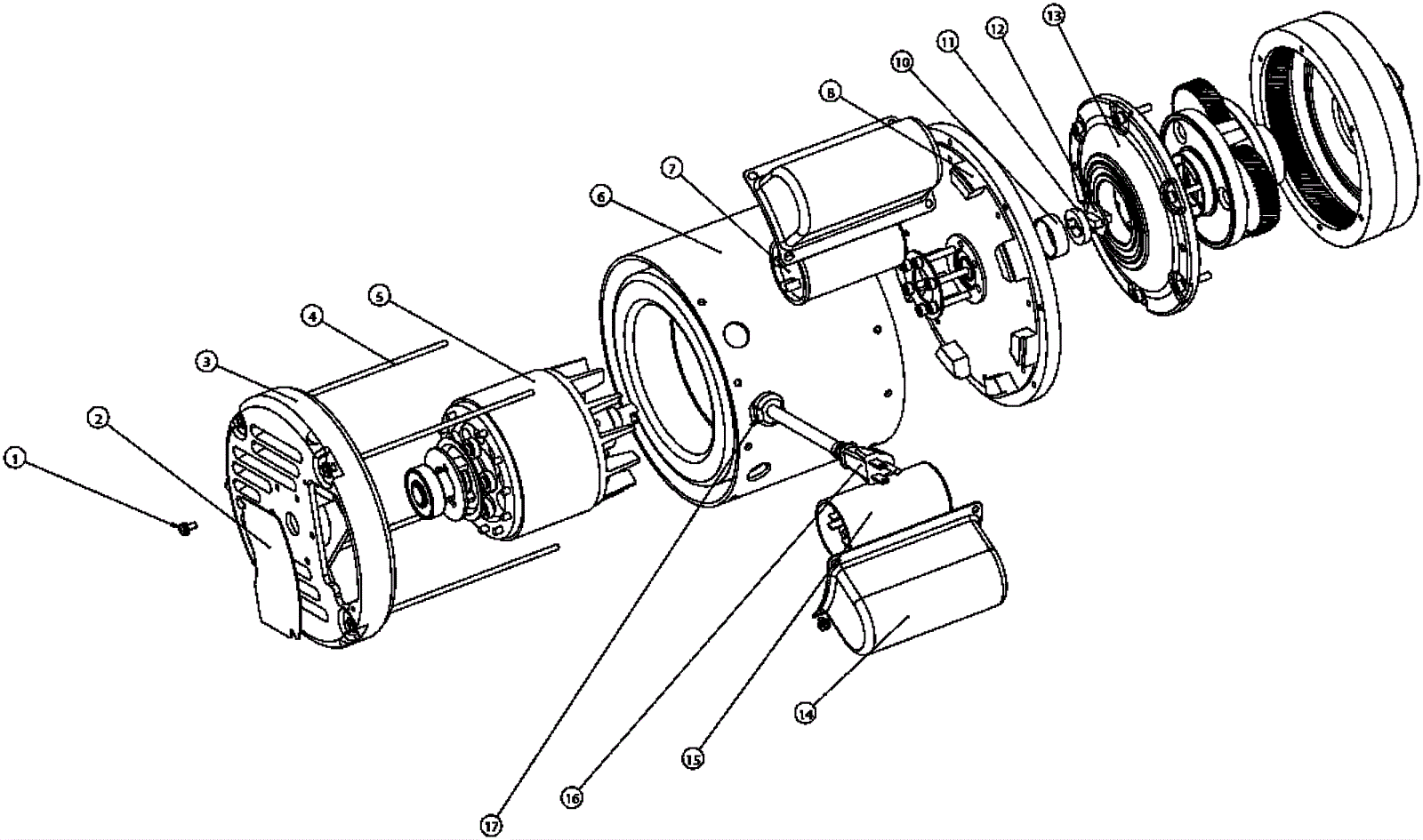 1
2
3
4
5
6
7
8
10
11
12
13
14
15
16
17