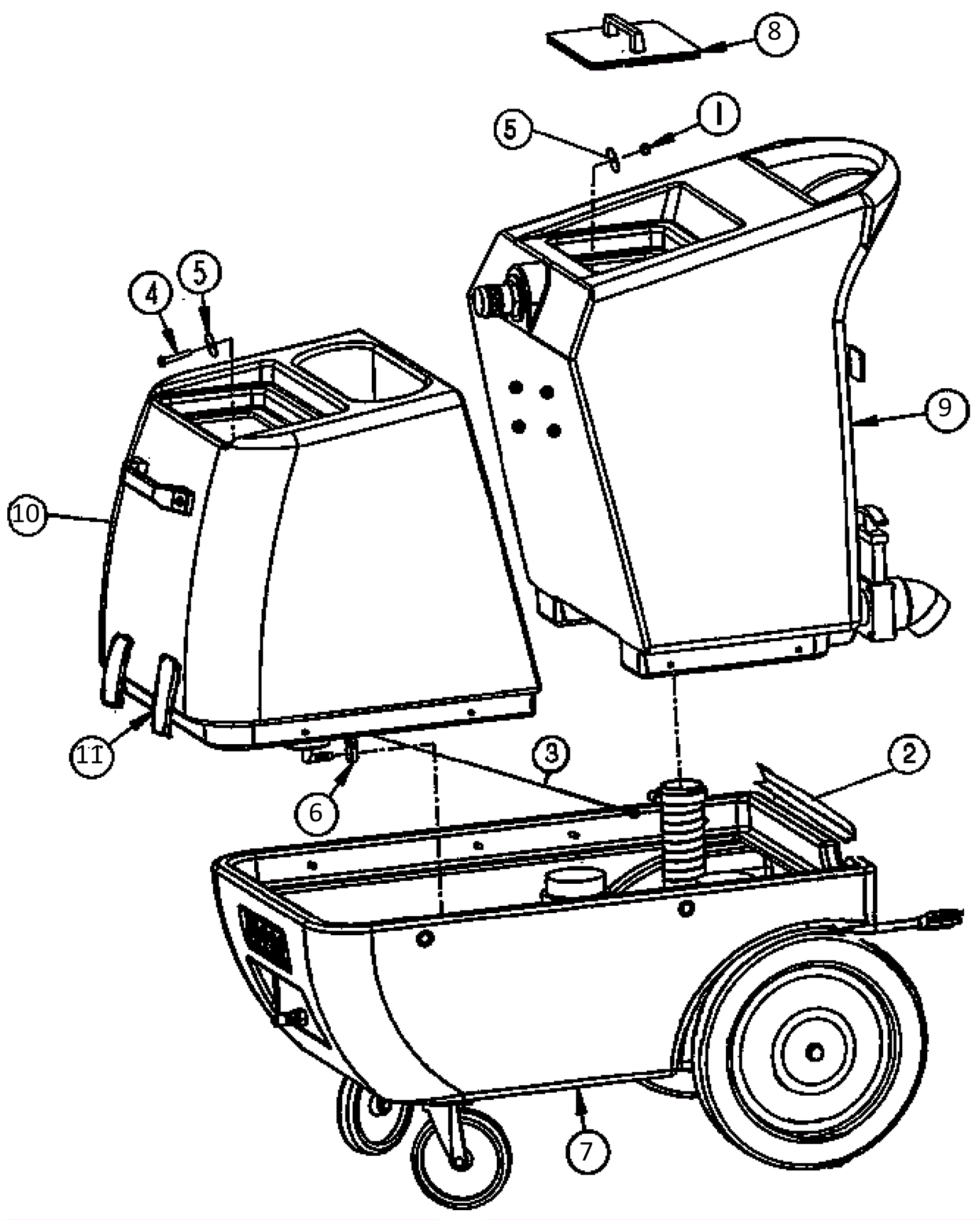 8
5
1
4
5
9
10
11
3
2
6
7