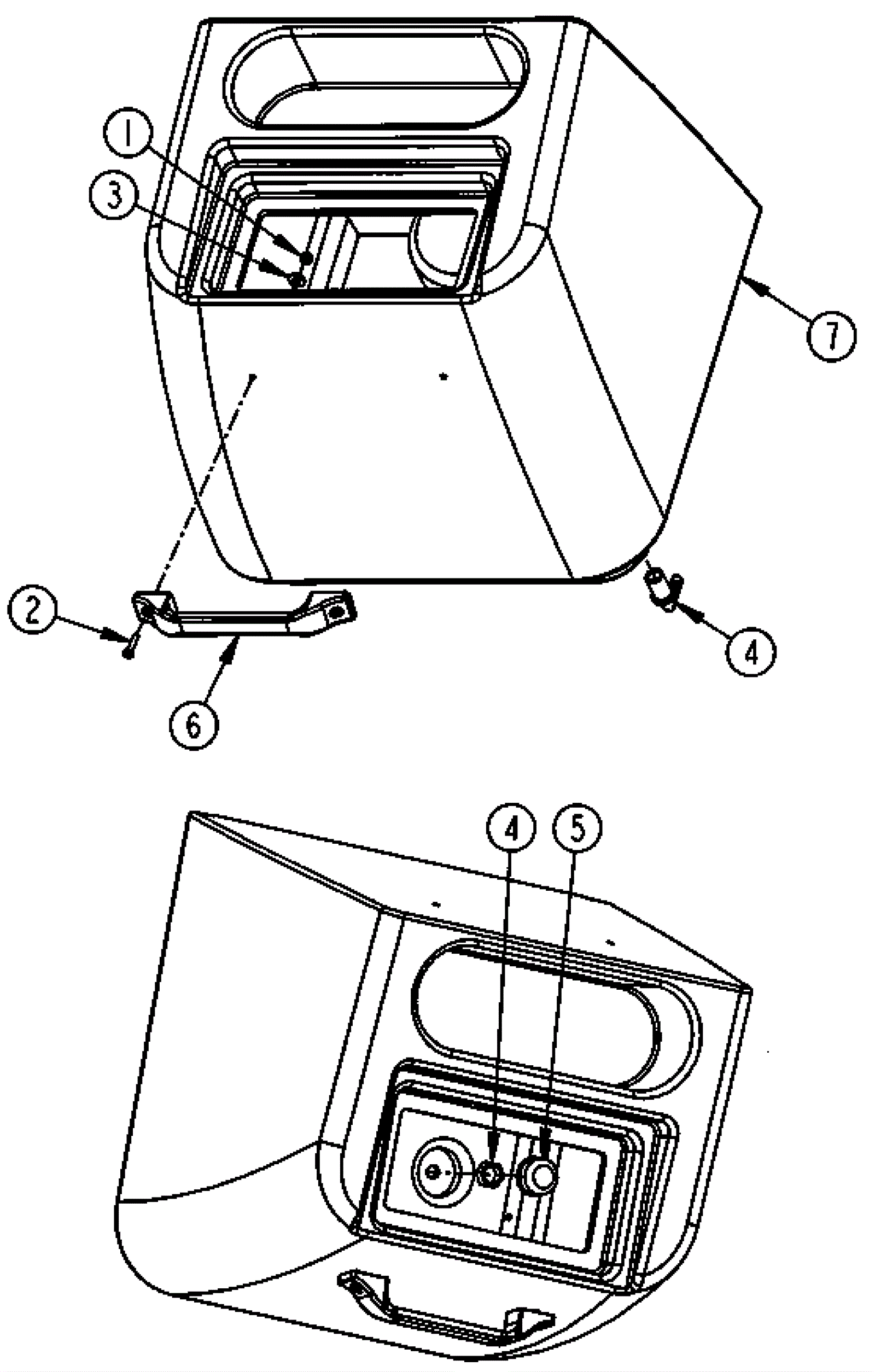 1
3
7
2
4
6
4
5