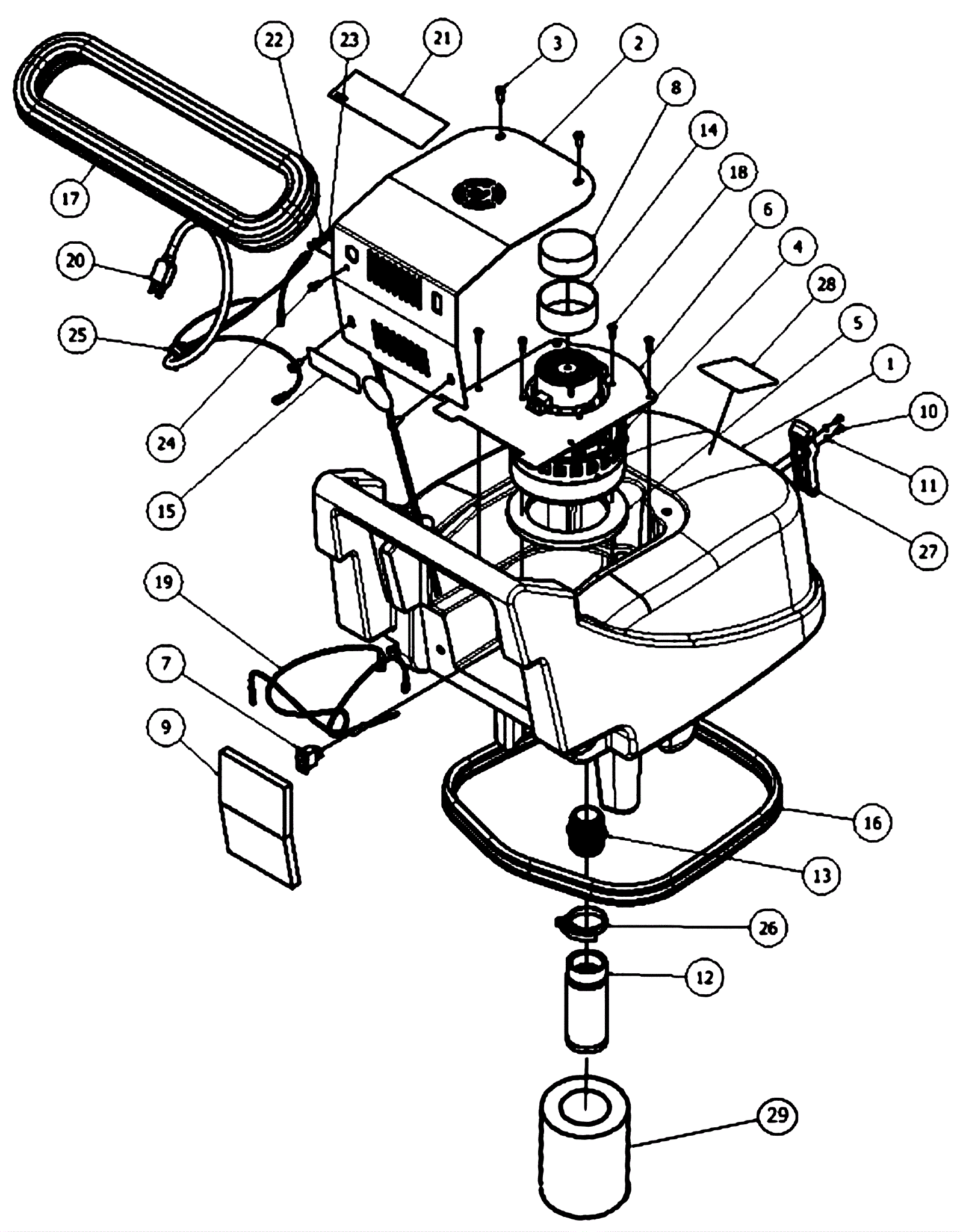 22
23
21
3
2
8
14
18
6
4
28
5
1
10
11
27
17
20
25
24
15
19
7
9
16
13
26
12
29