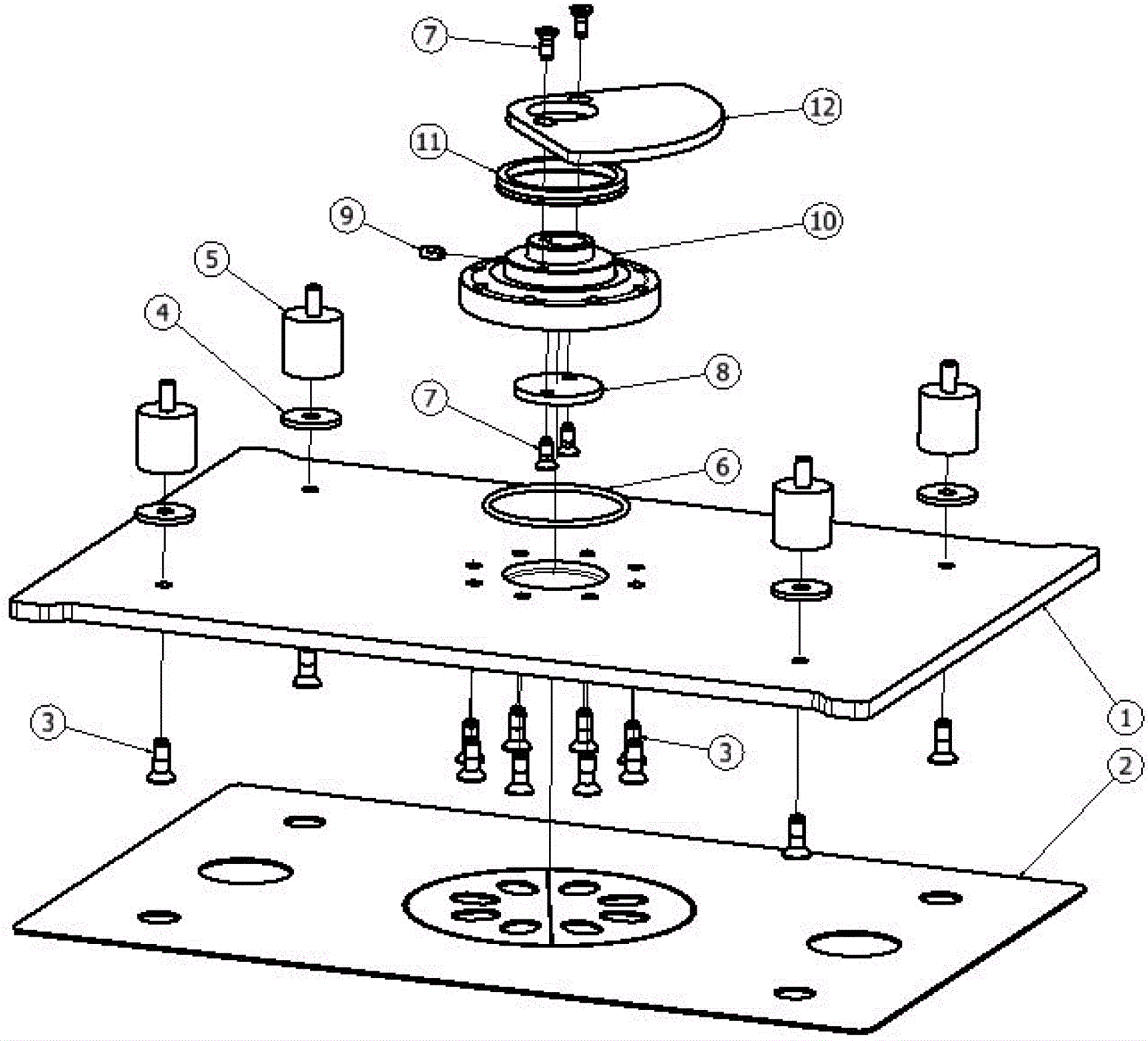 7
12
11
9
10
5
4
8
7
6
3
3
1
2