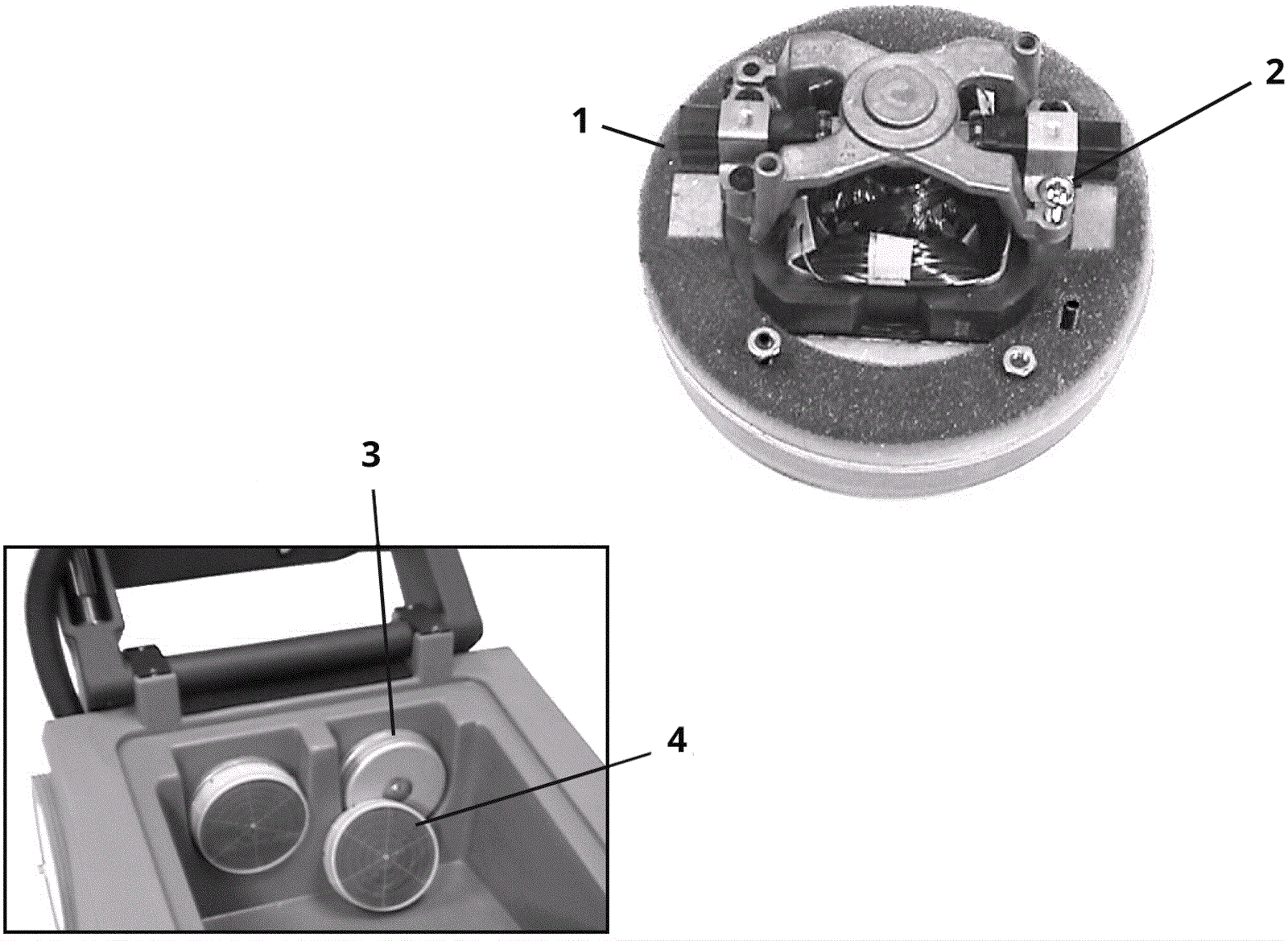 1
2
3
4