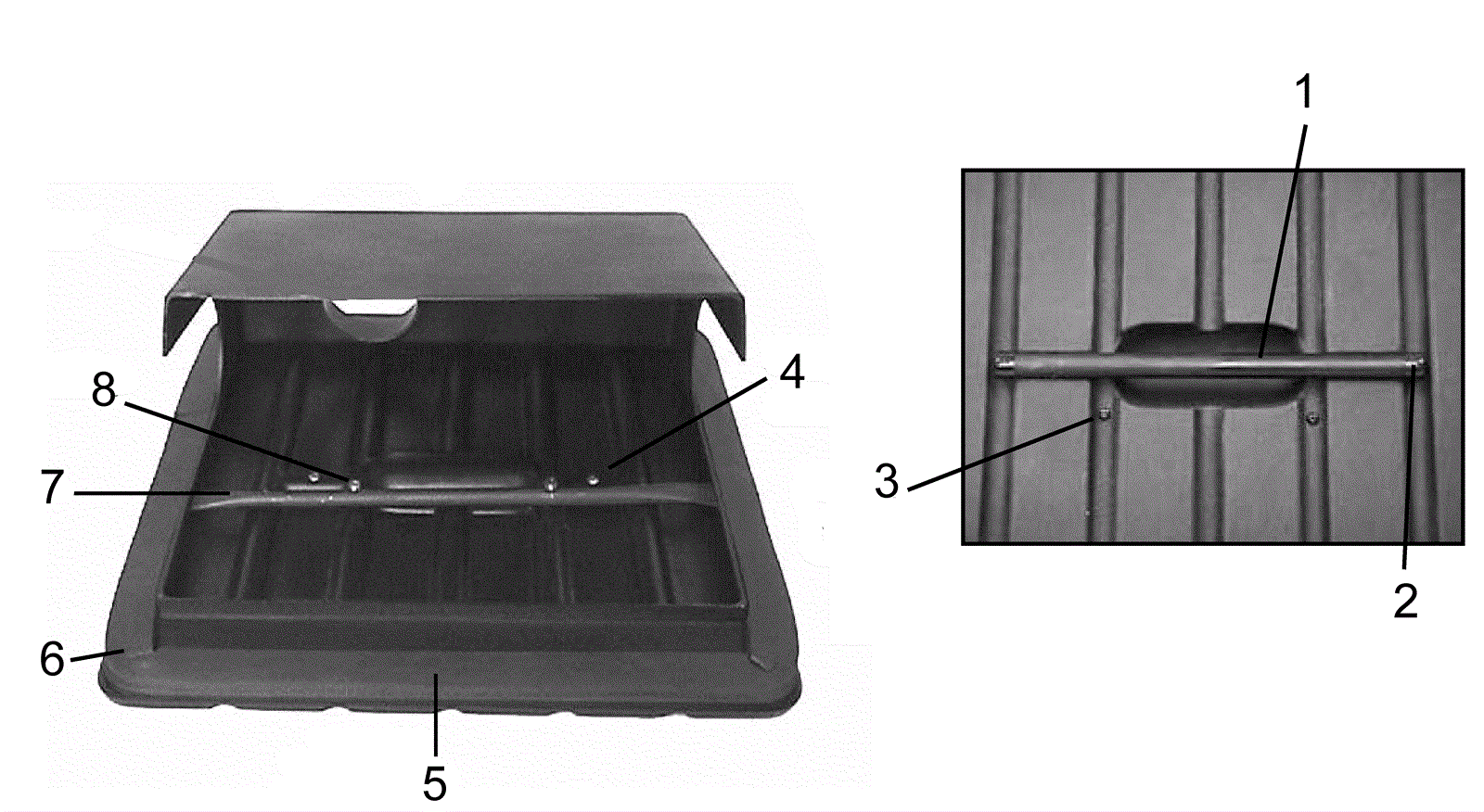 8
4
7
6
5
1
3
2