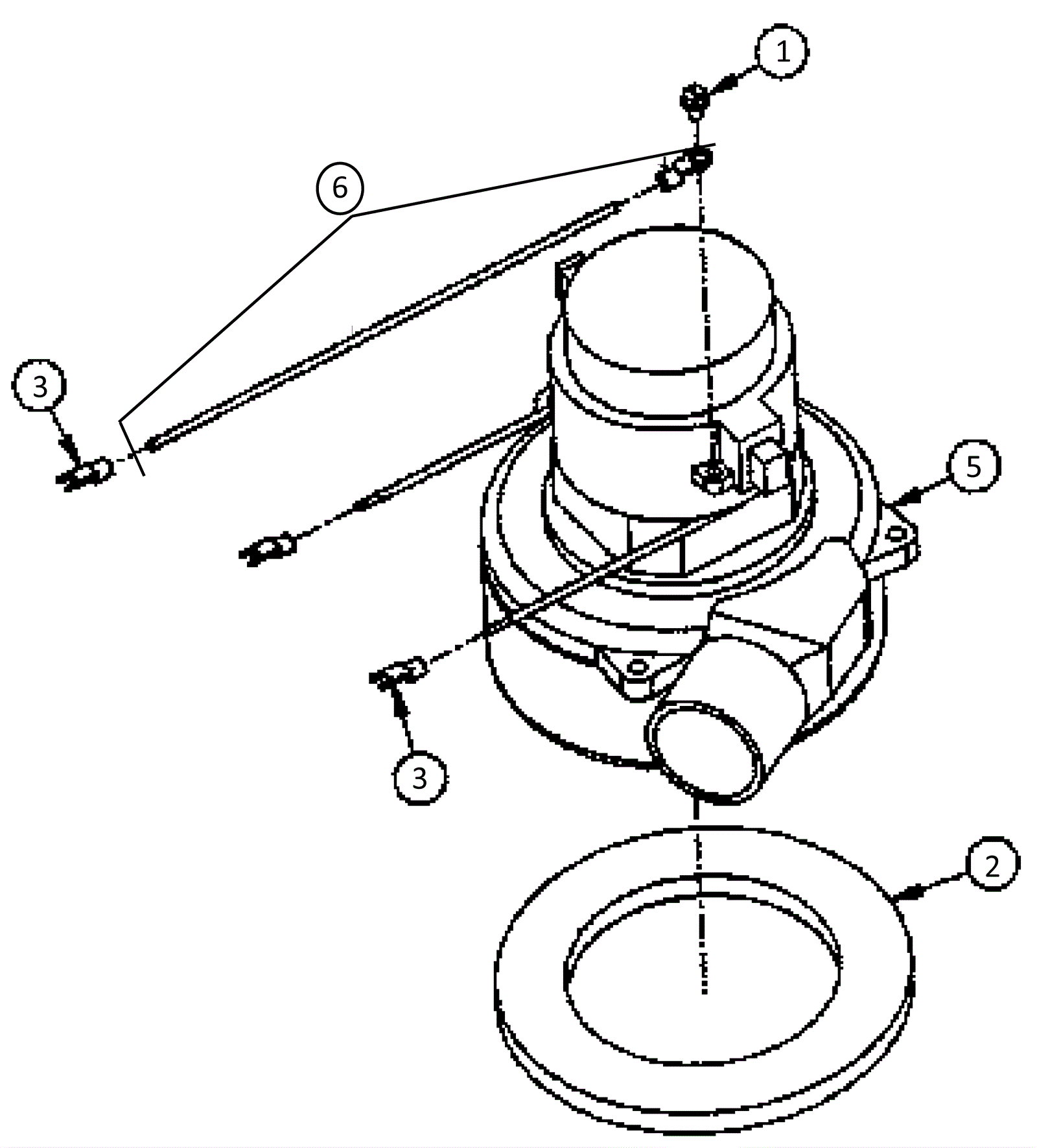 1

6

3

5

3

2