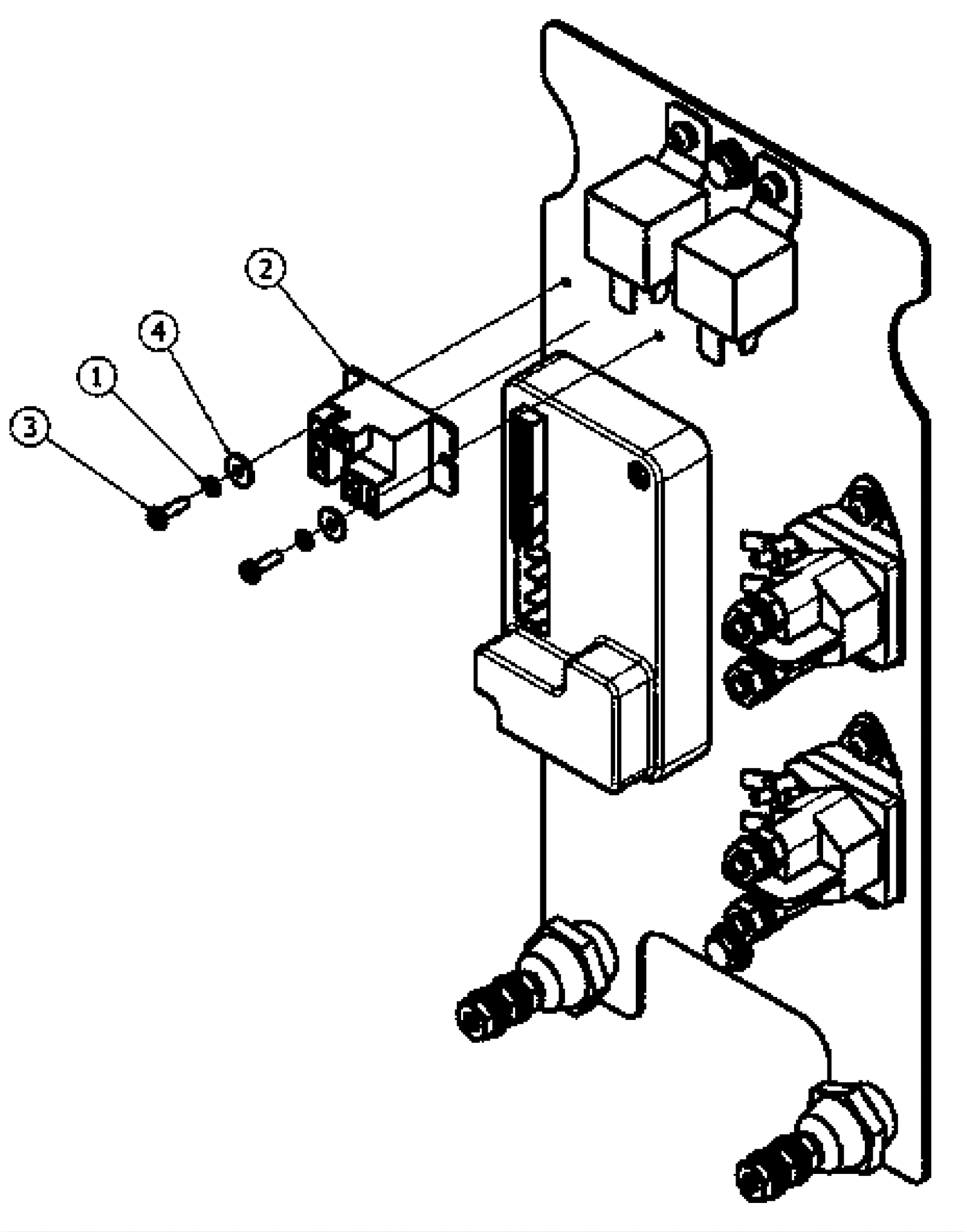 2
4
1
3