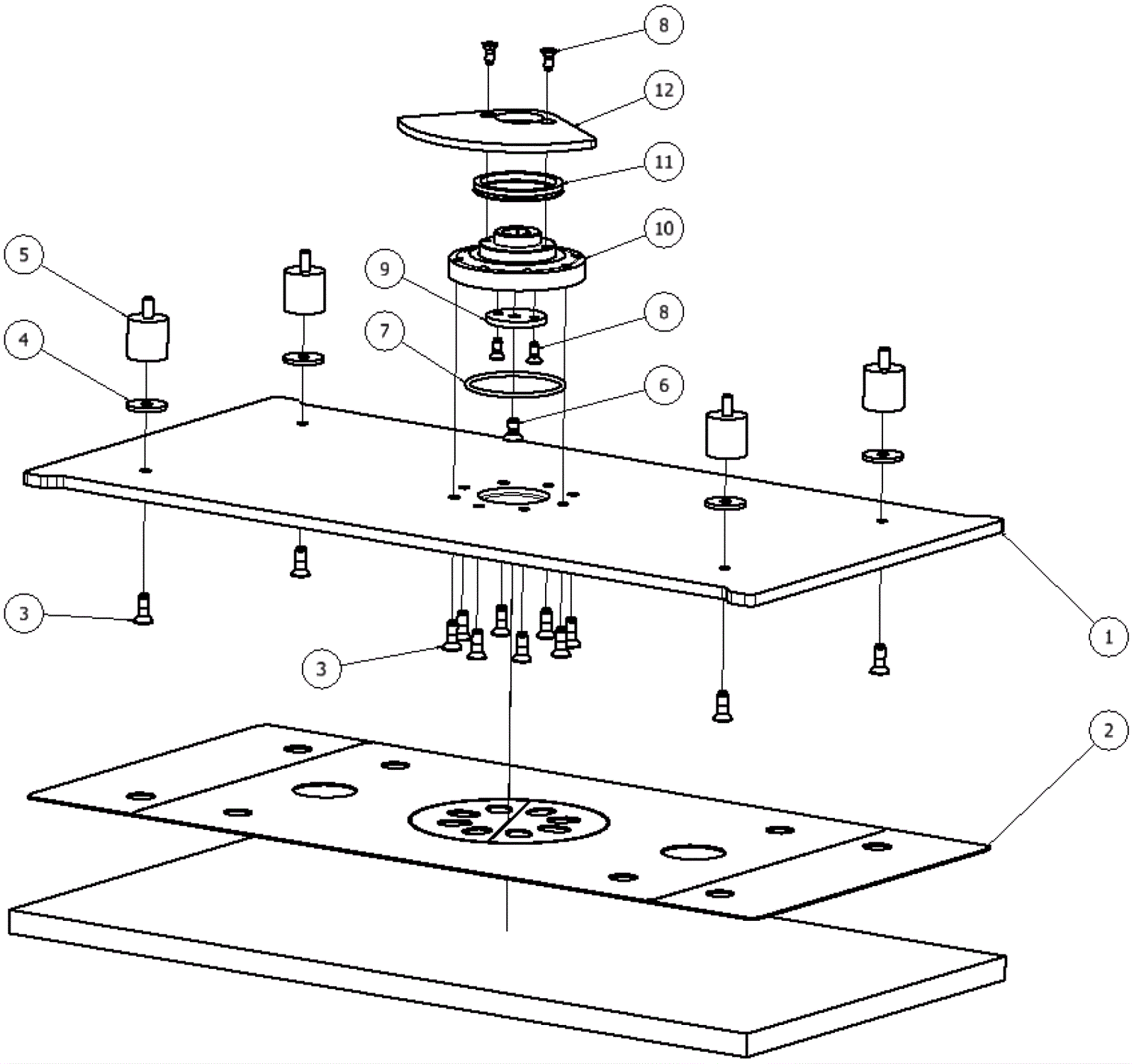 8
12
11
10
5
9
8
4
7
6
3
3
1
2