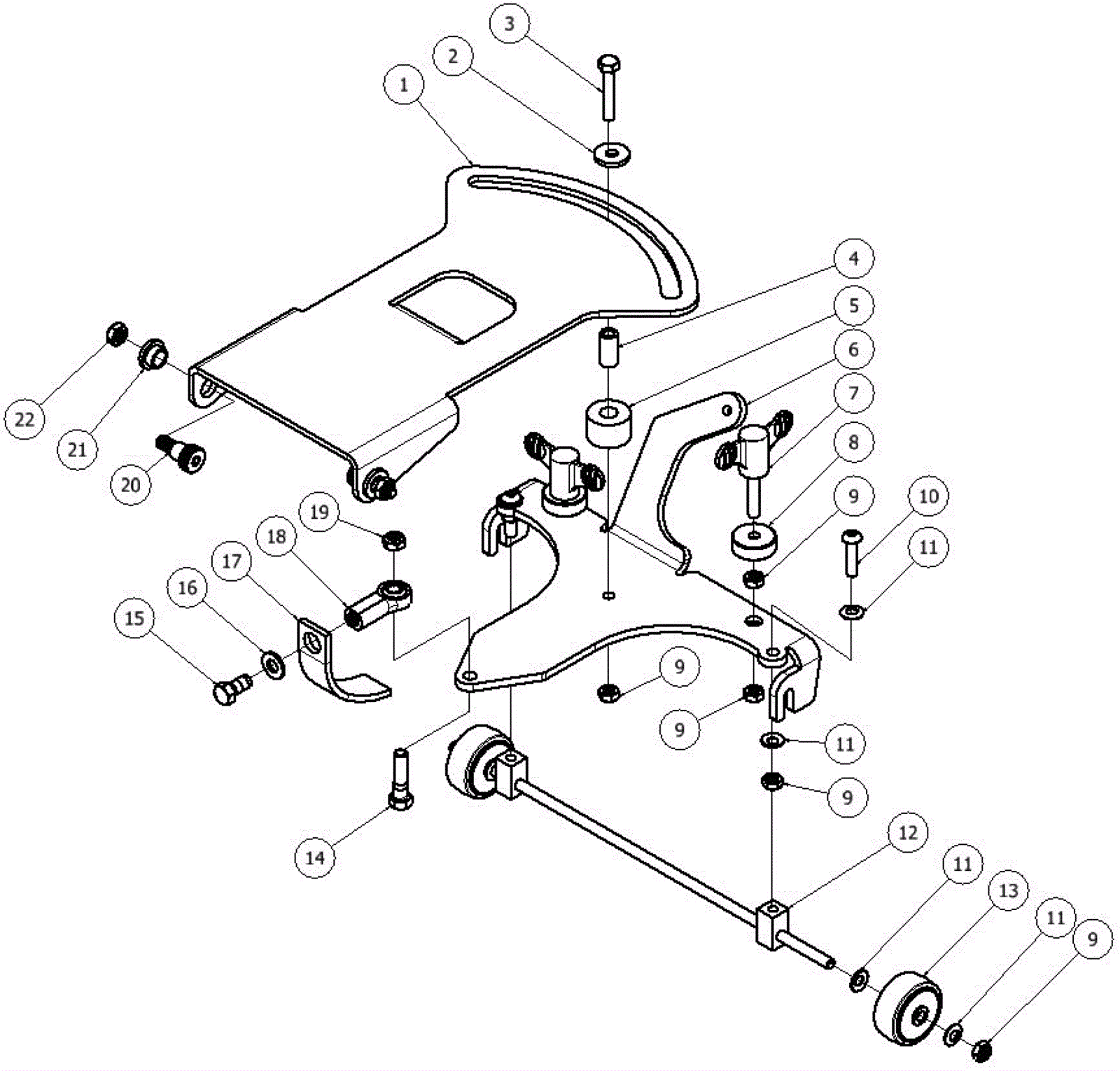 3
2
1
4
5
6
7
8
9
10
11
22
21
20
19
18
17
16
15
9
9
11
9
14
12
11
13
11
9