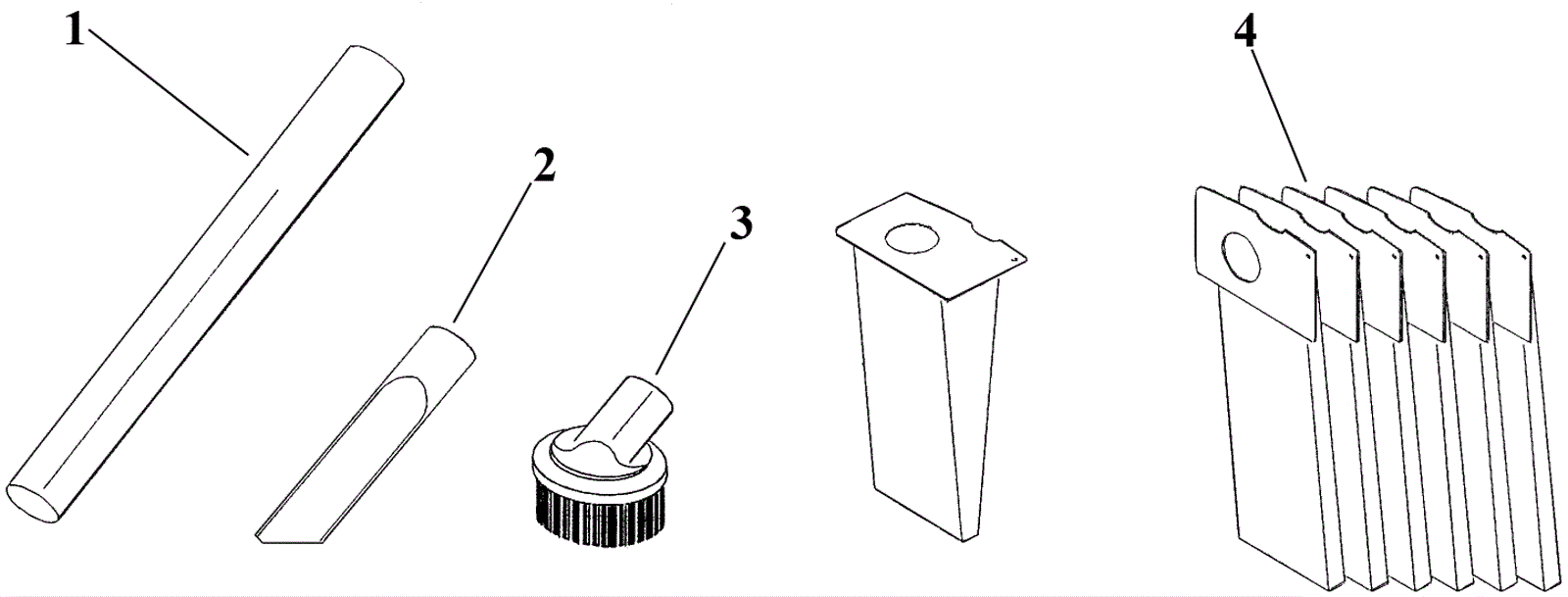 1
2
3
4