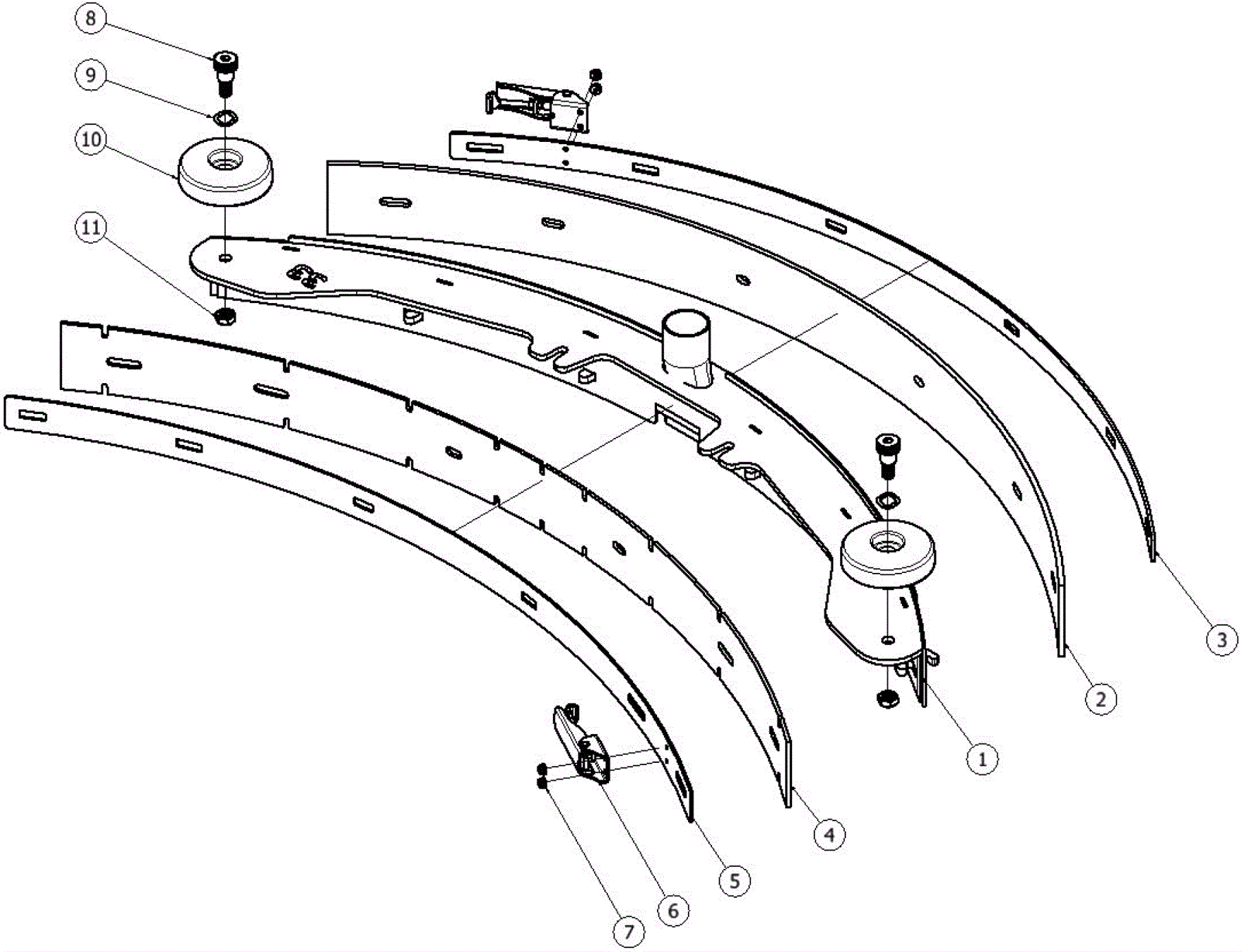 8
9
10
11
3
2
1
4
5
6
7