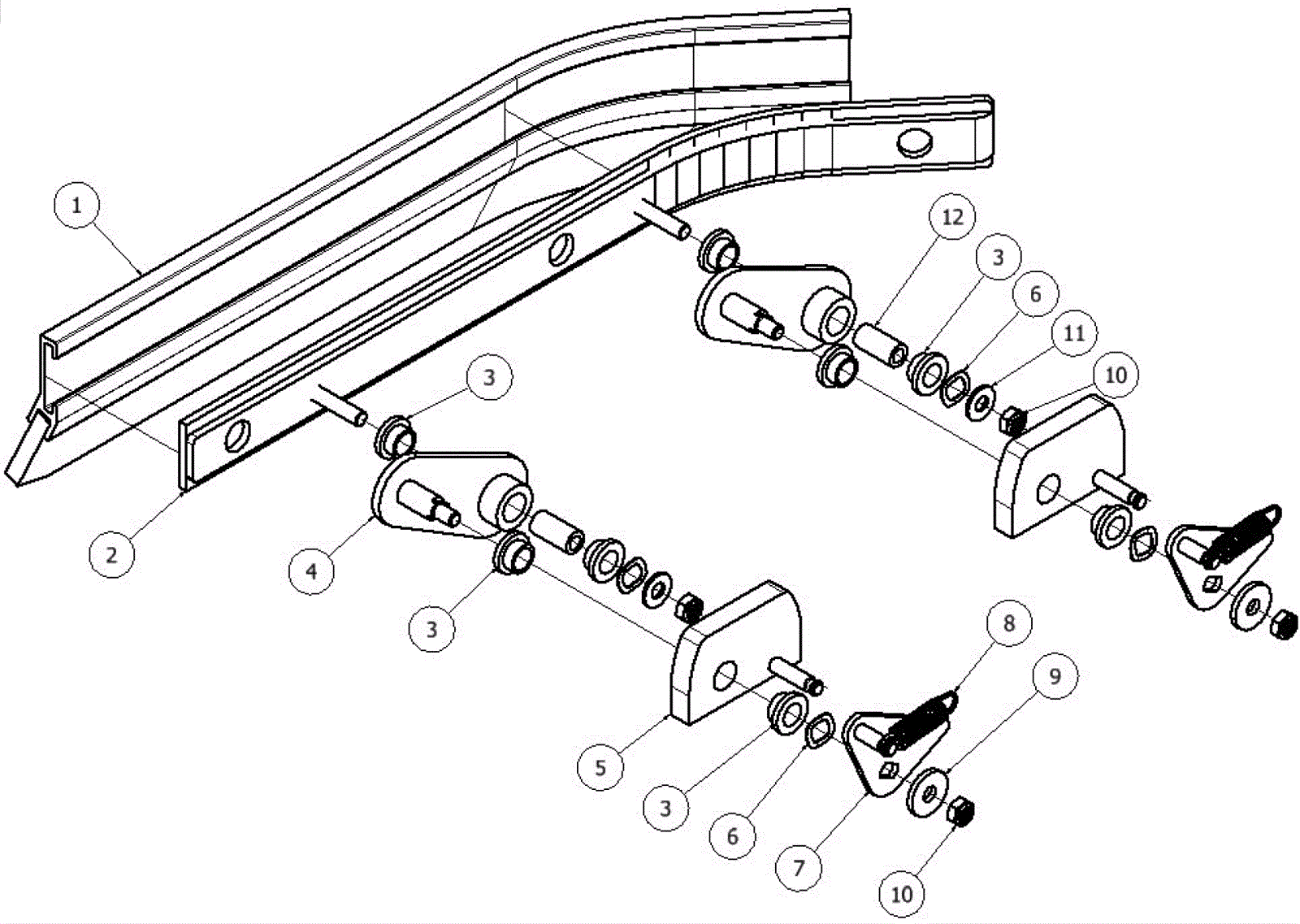 1
12
3
6
11
10
3
2
4
3
8
9
5
3
6
7
10