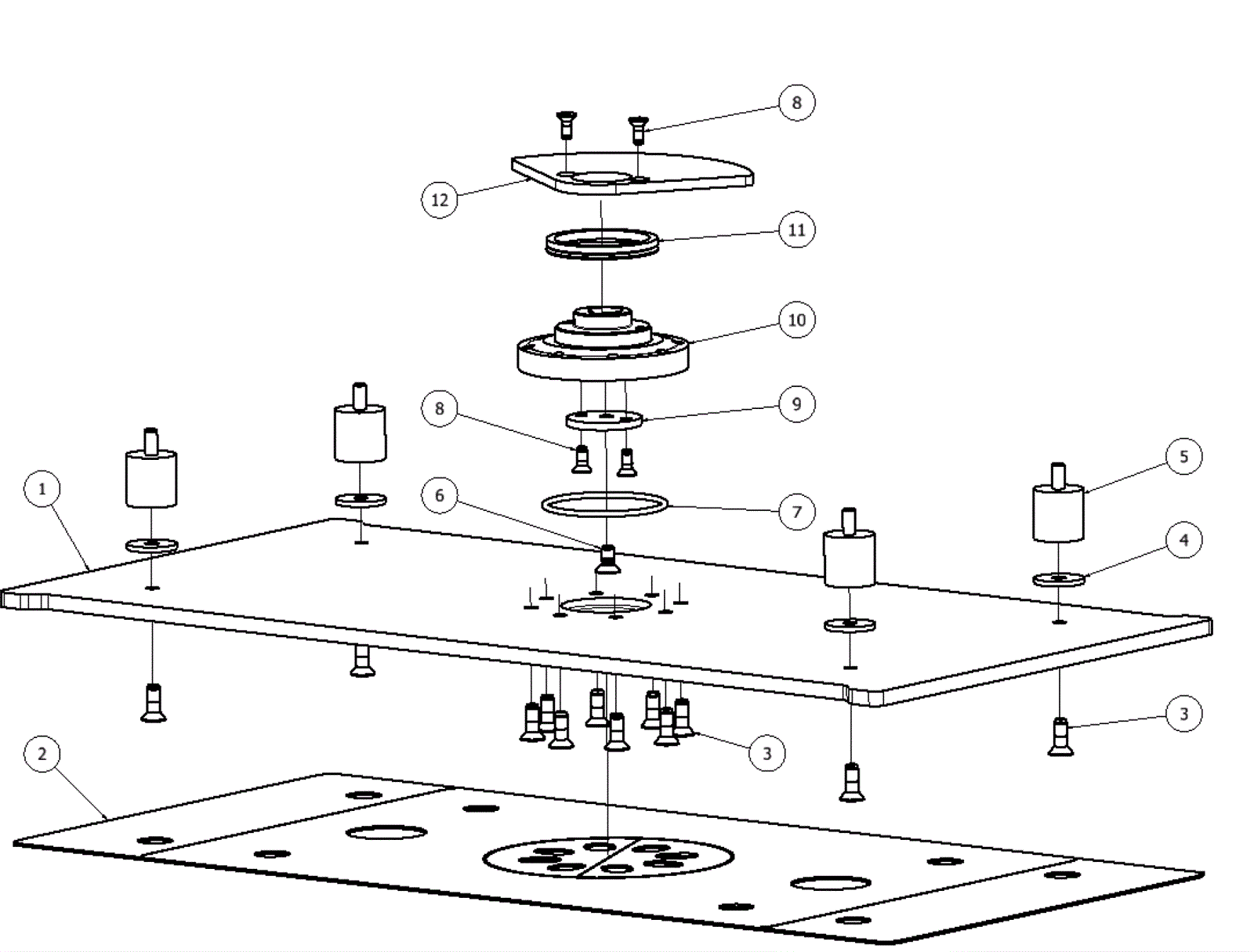 8
12
11
10
8
9
5
1
6
7
4
3
3
2