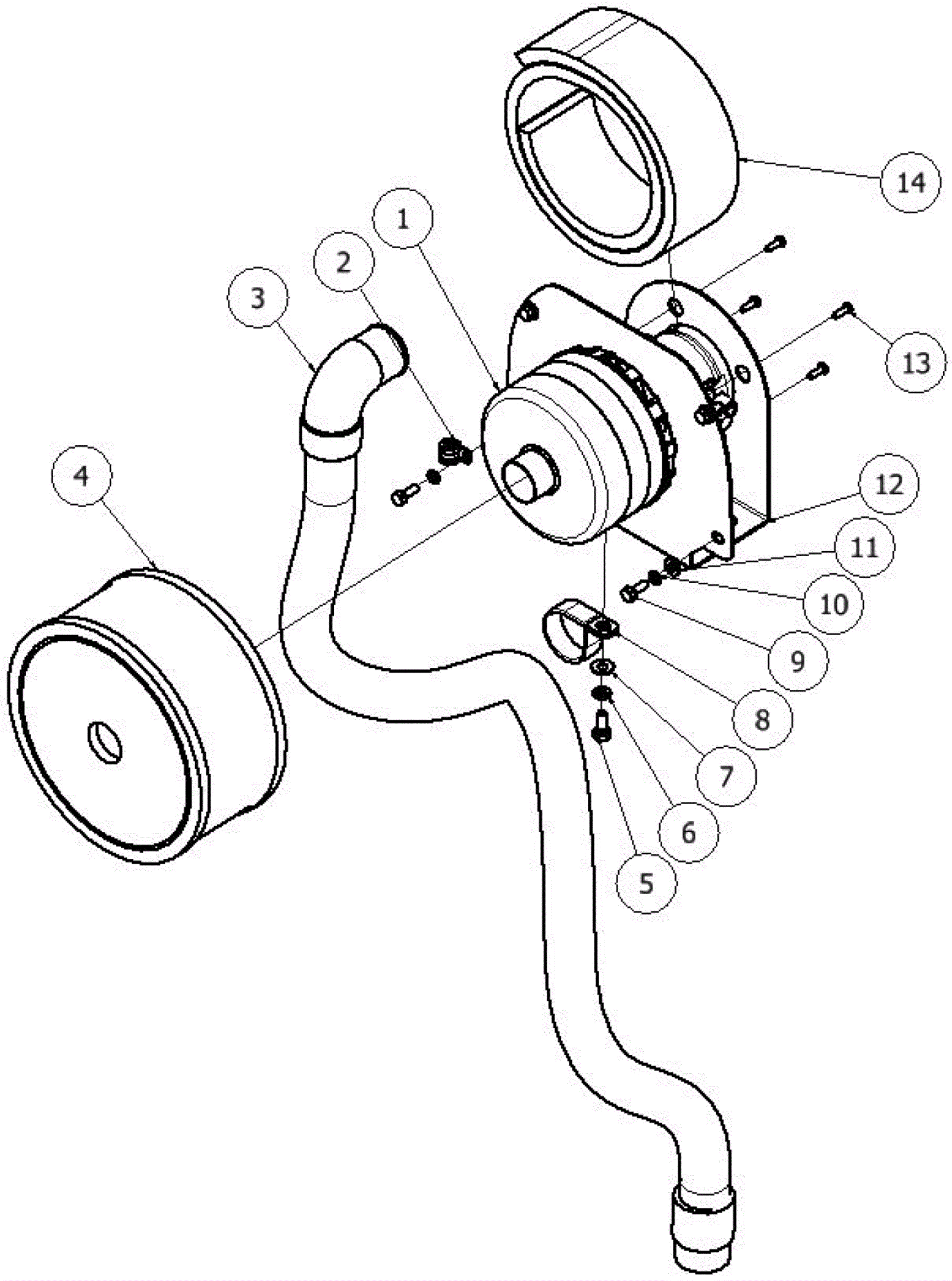 14

1

2

3

13

4

12

11

10

9

8

7

6

5