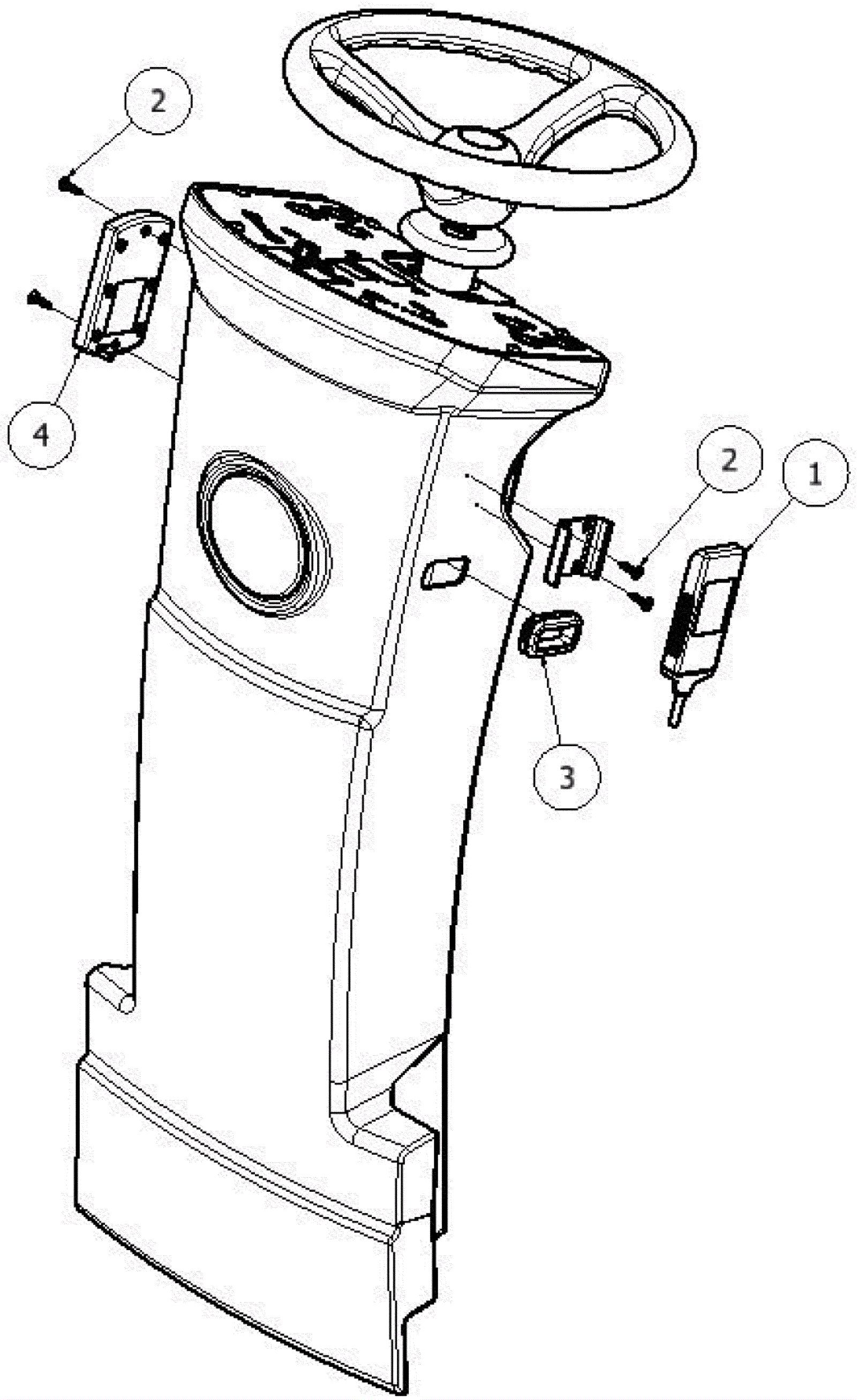 2

4

2

1

3