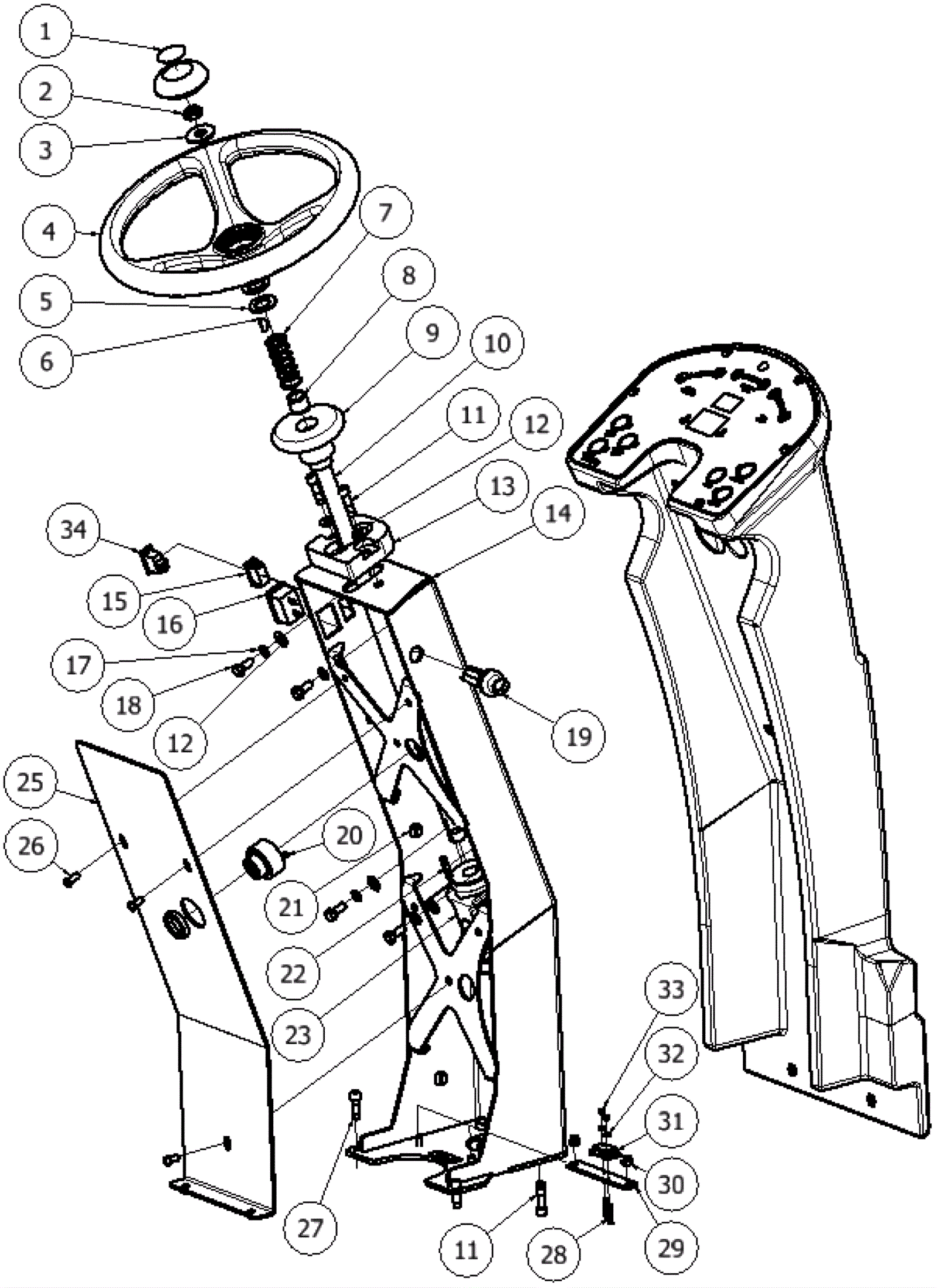 1
2
3
4
5
6
7
8
9
10
11
12
13
14
34
15
16
17
18
12
19
25
26
20
21
22
23
33
32
31
30
29
27
11
28