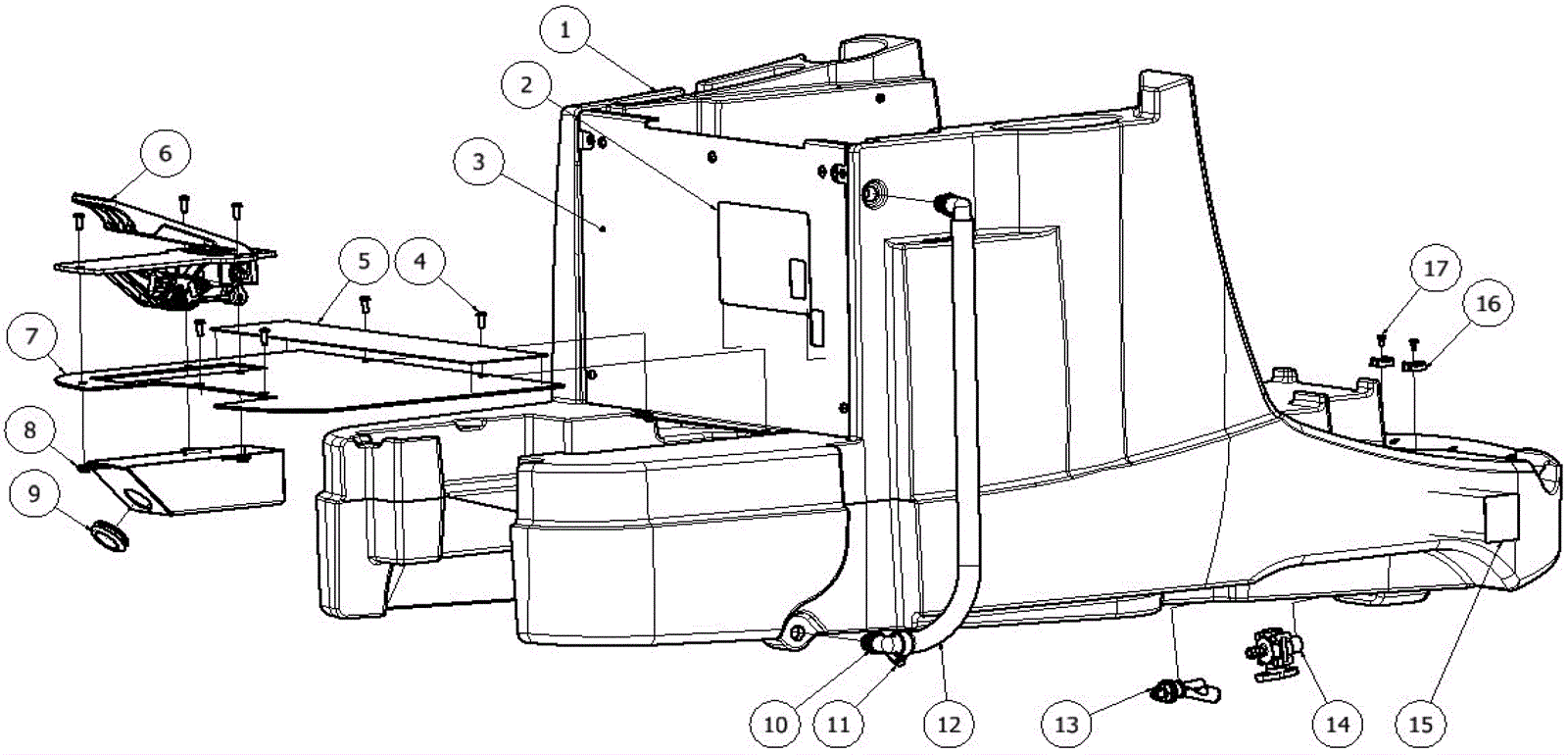 1
2
3
6
5
4
7
8
9
17
16
10
11
12
13
14
15