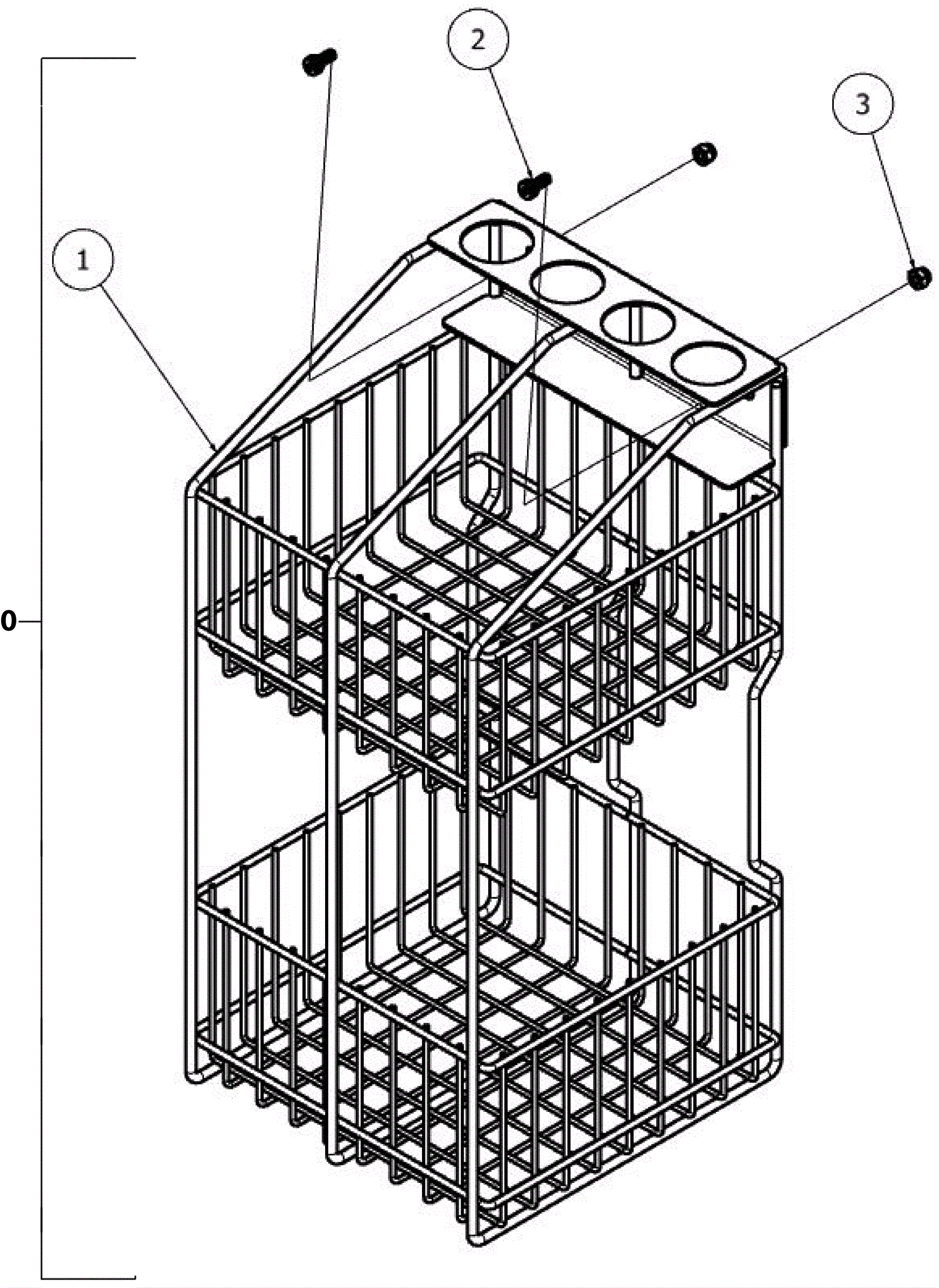 2
3
1
0