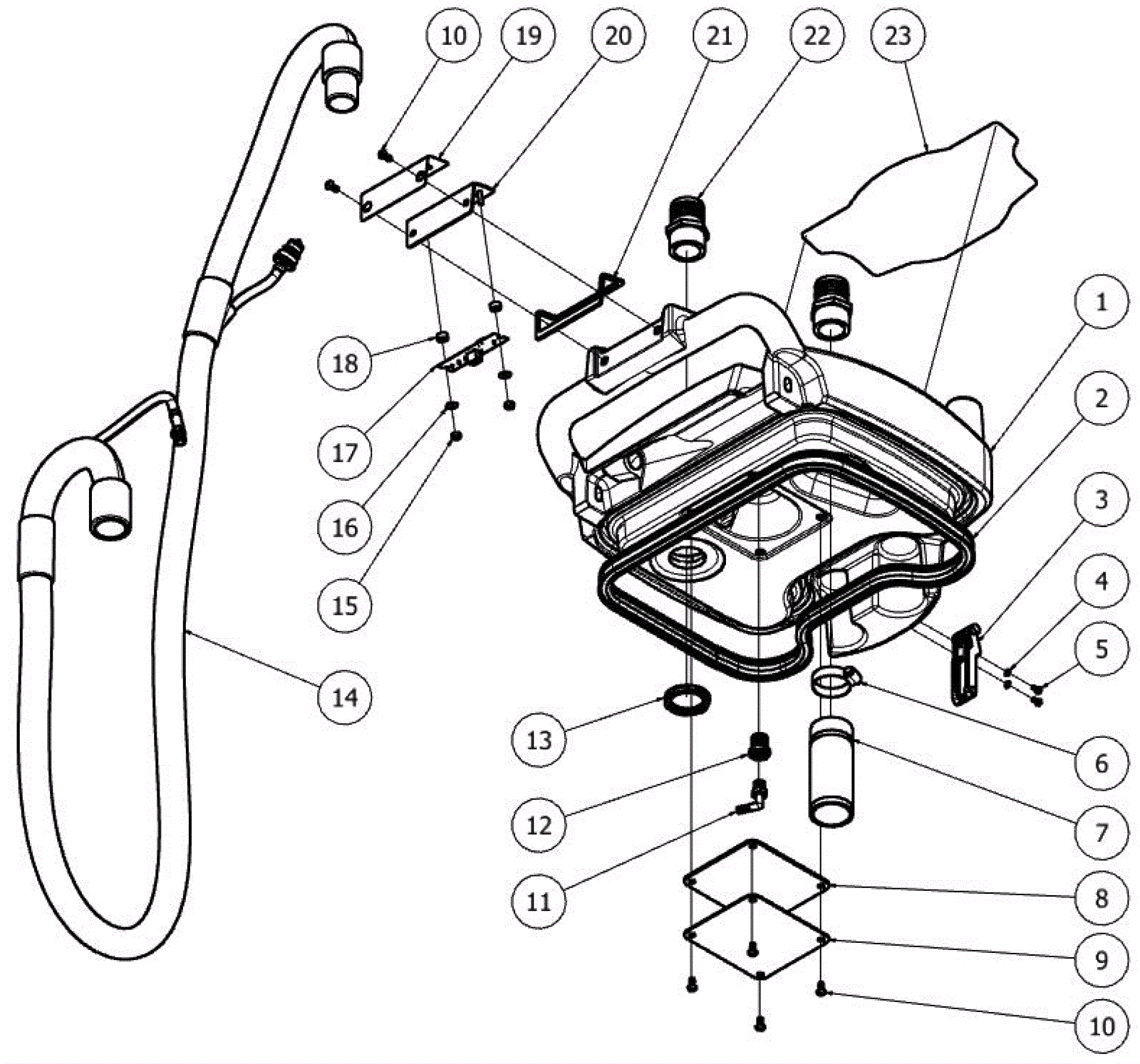 10
19
20
21
22
23
1
2
3
4
5
6
7
8
9
10
18
17
16
15
14
13
12
11