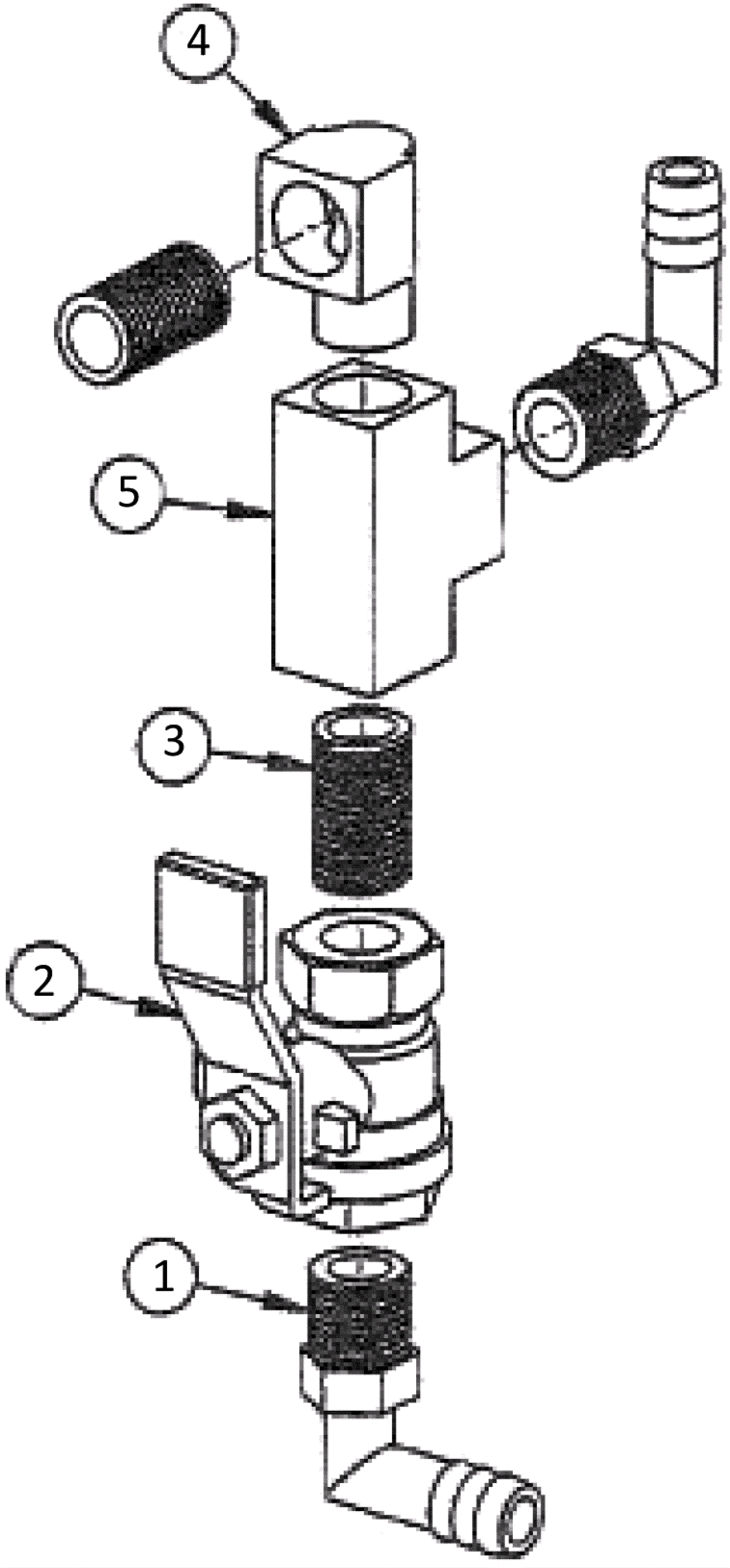 4
5
3
2
1