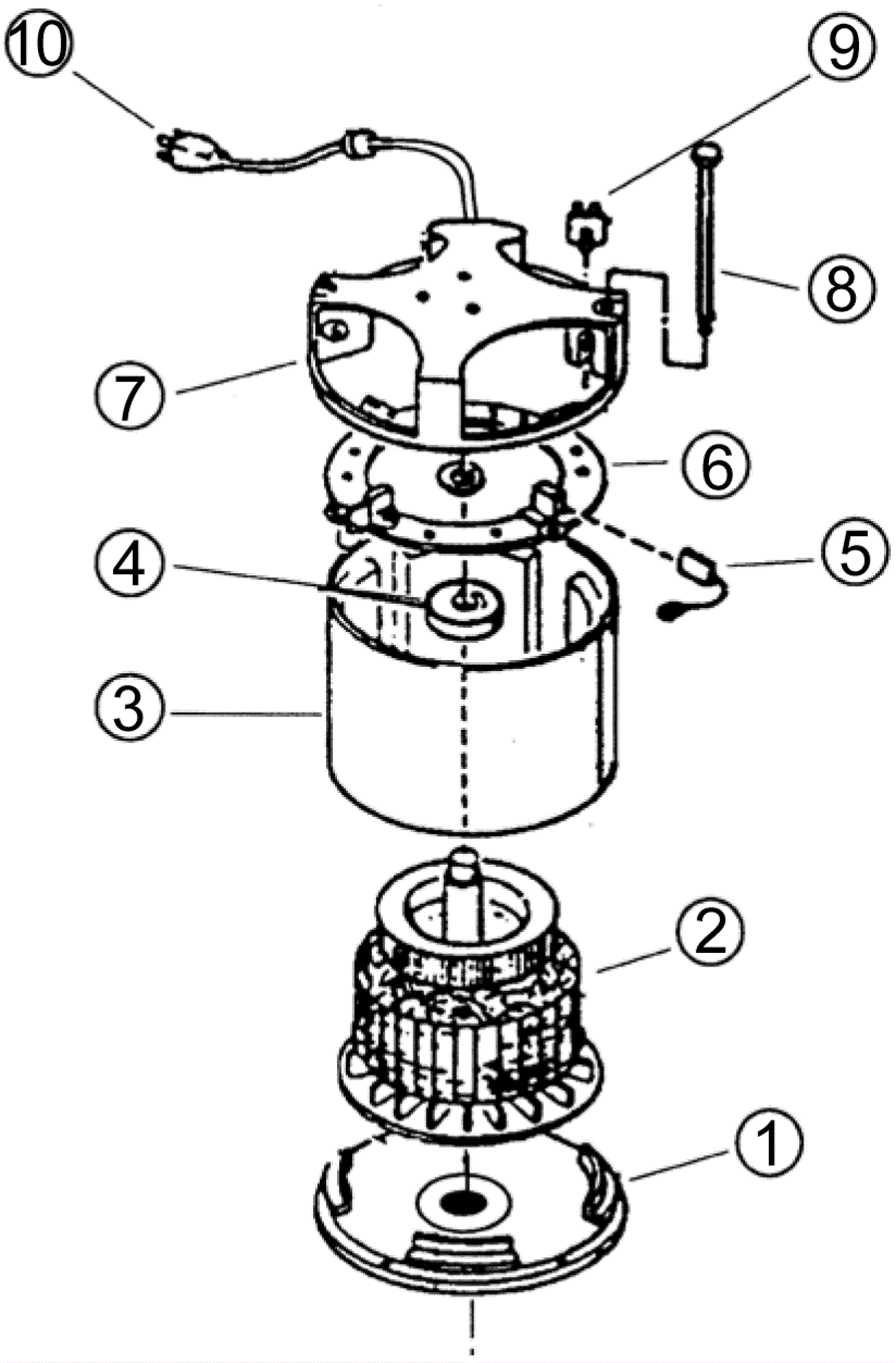 10
9
8
7
6
5
4
3
2
1