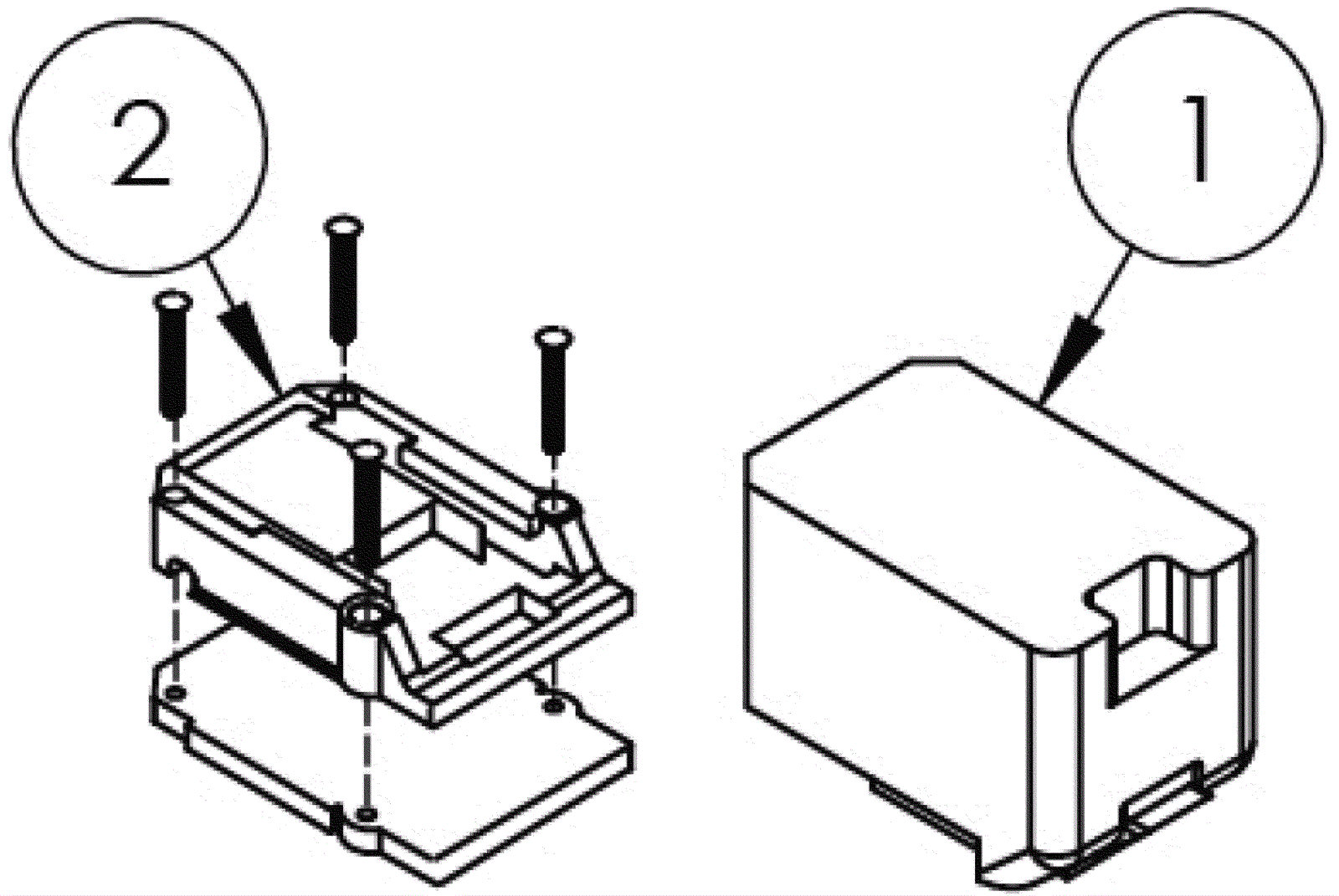 2

1