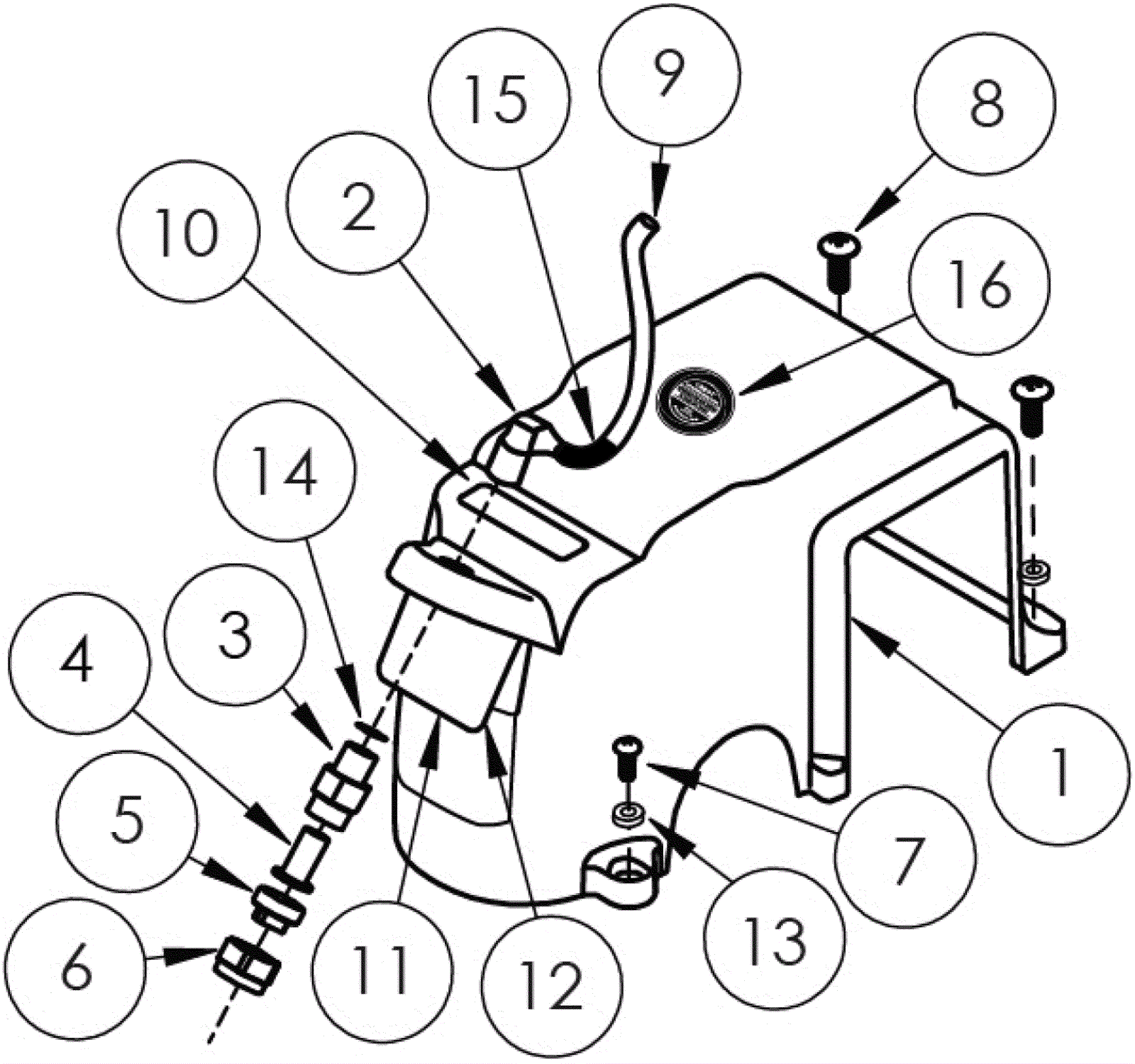 15
9
8
2
10
16
14
3
4
5
6
11
12
13
7
1