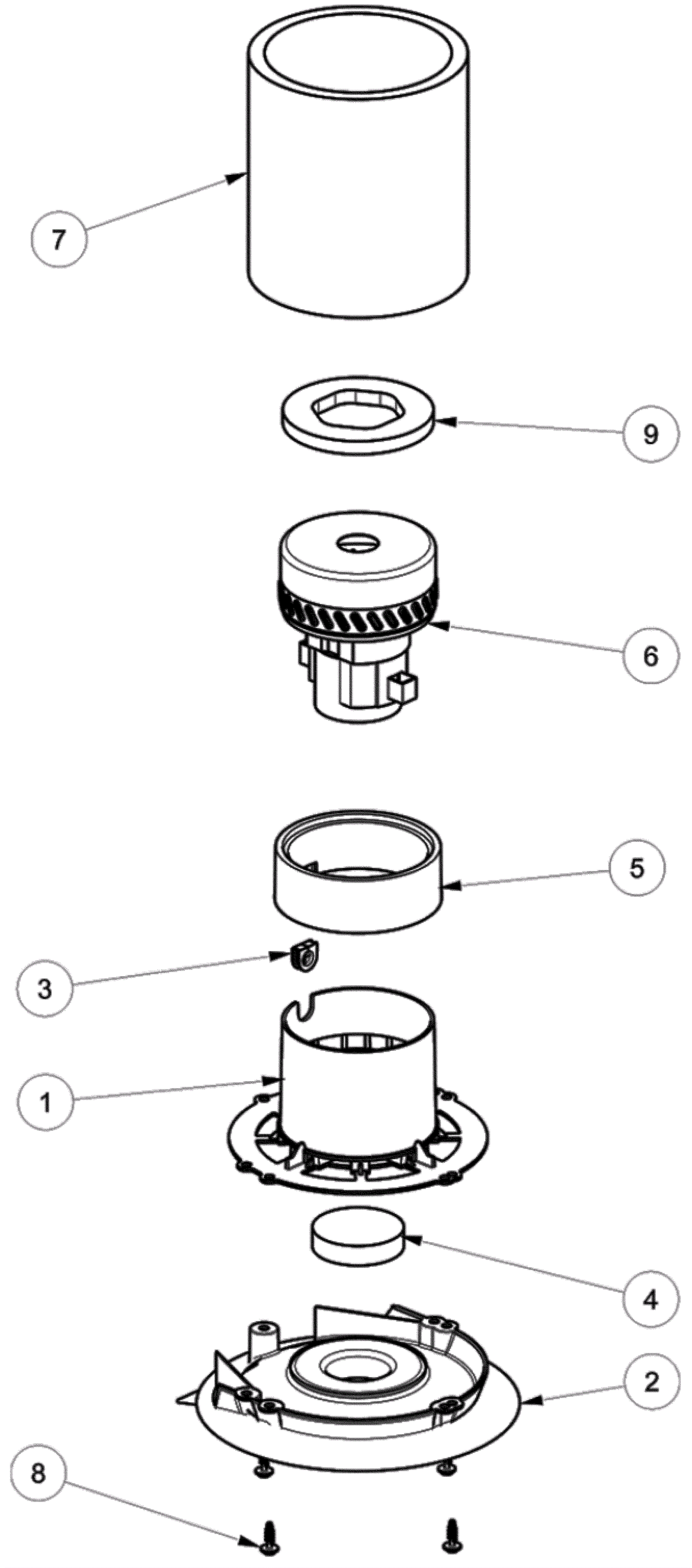 7
9
6
5
3
1
4
2
8