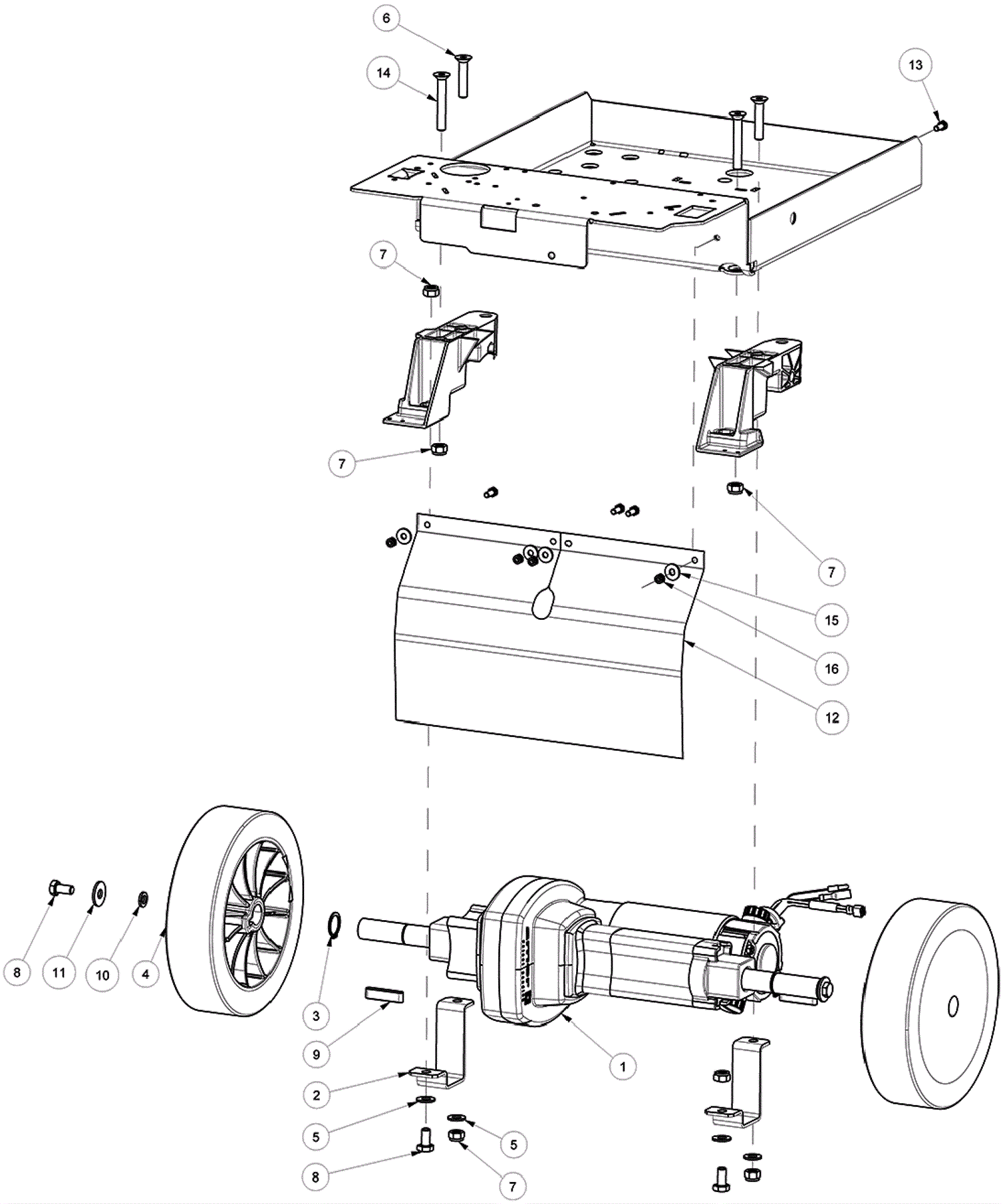 6
14
13
7
7
7
15
16
12
8
11
10
4
3
9
1
2
5
5
8
7