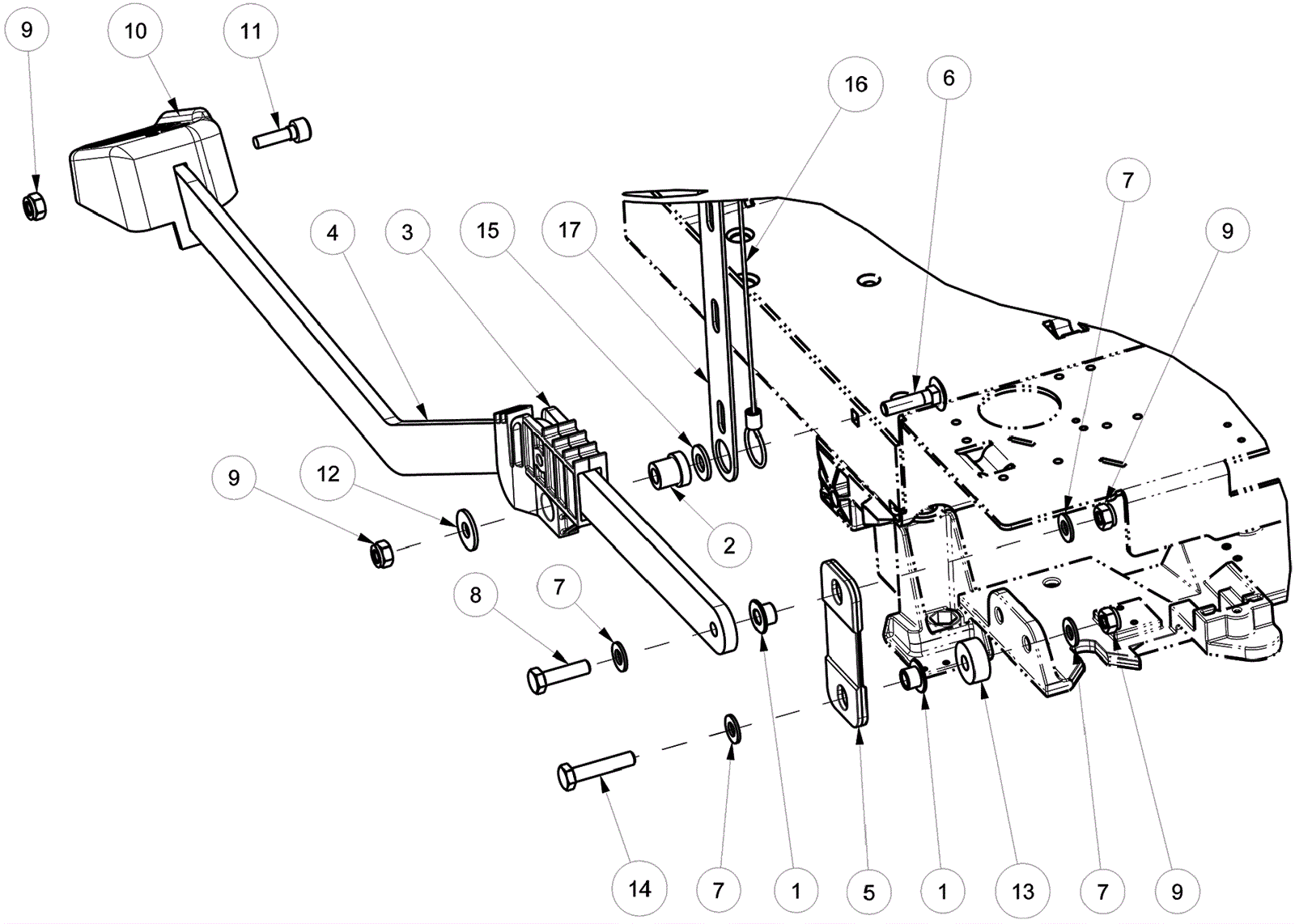 9
10
11
16
6
7
9
4
3
15
17
9
12
2
8
7
14
7
1
5
1
13
7
9