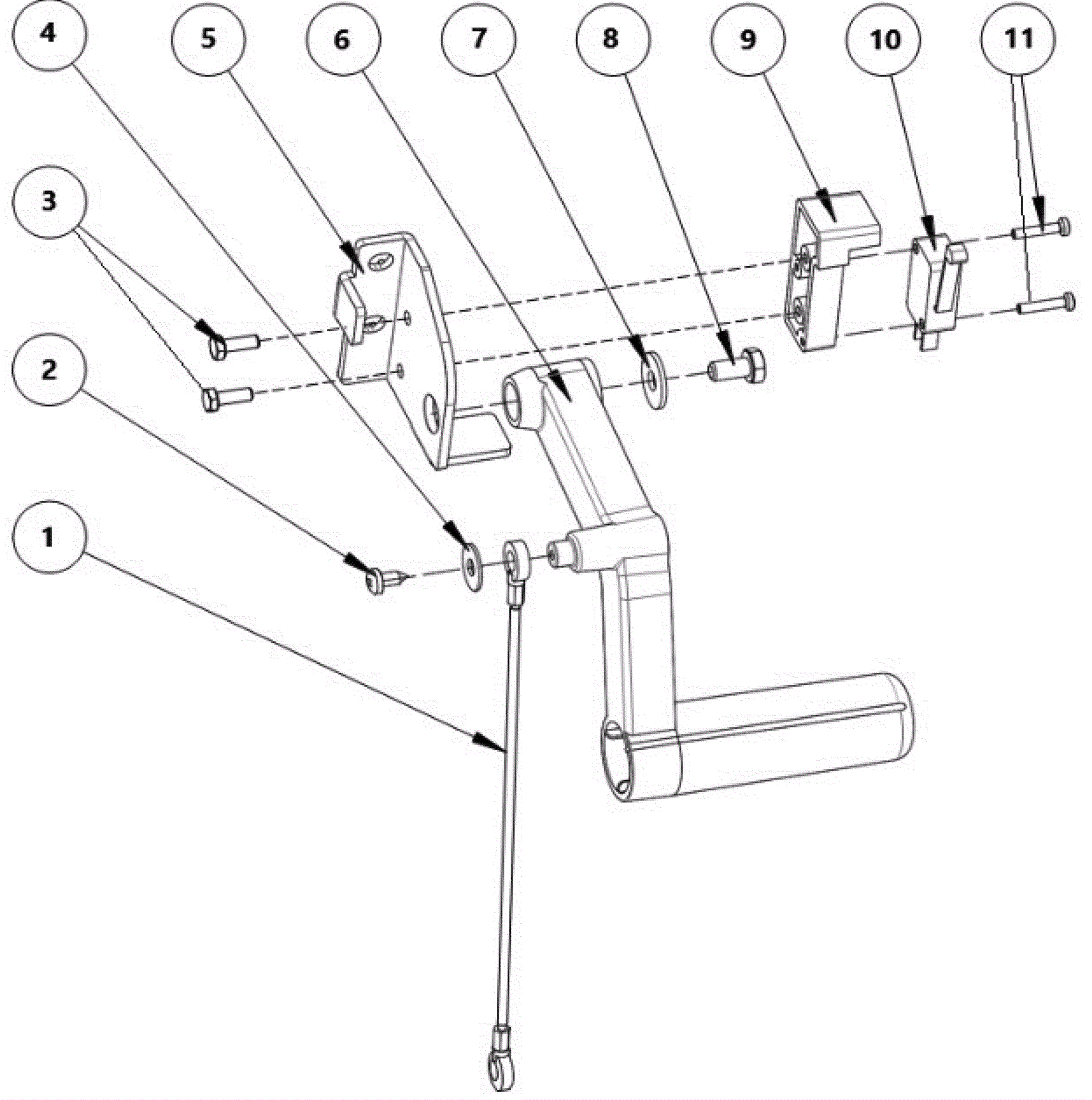 4
5
6
7
8
9
10
11
3
2
1