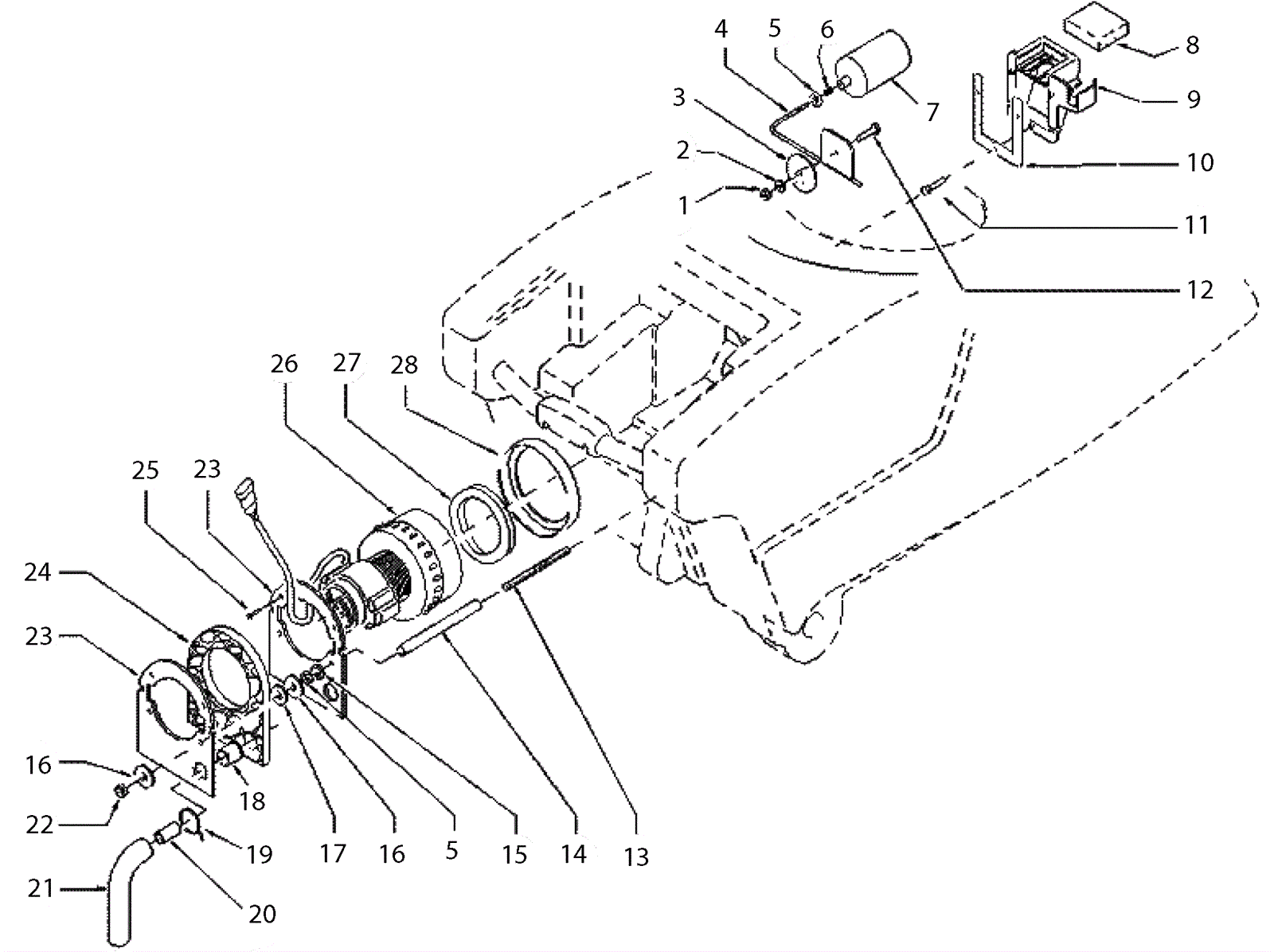 4 5 6 8
3 7 9
2 10
1 11
12
26 27 28
25 23
24
23
16 18
22 17 16 5 15 14 13
19
21 20