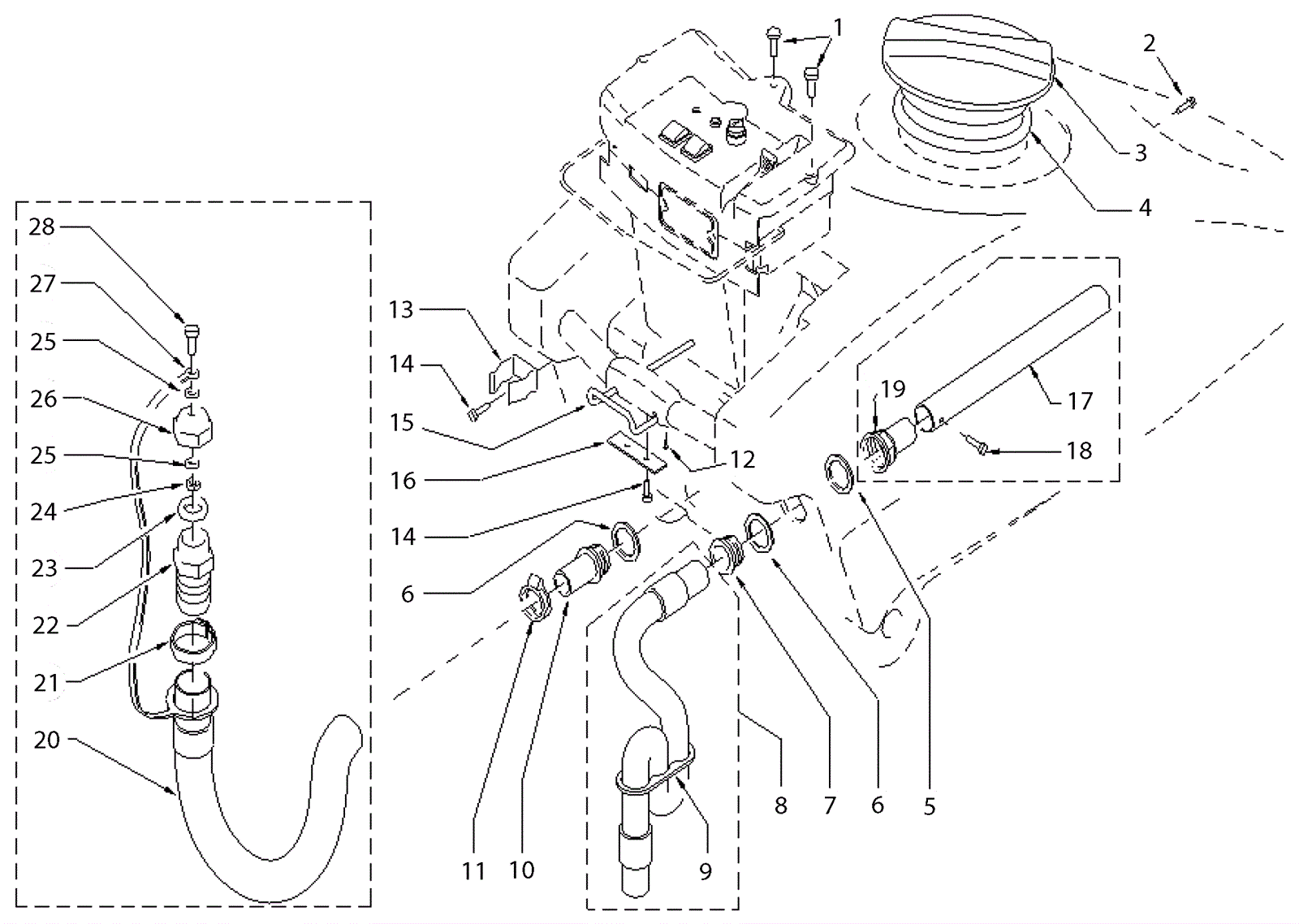 1
2
3
4
28
27
25
26
25
24
23
22
21
20
13
14
15
16
14
6
12
19
17
18
11
10
9
8
7
6
5