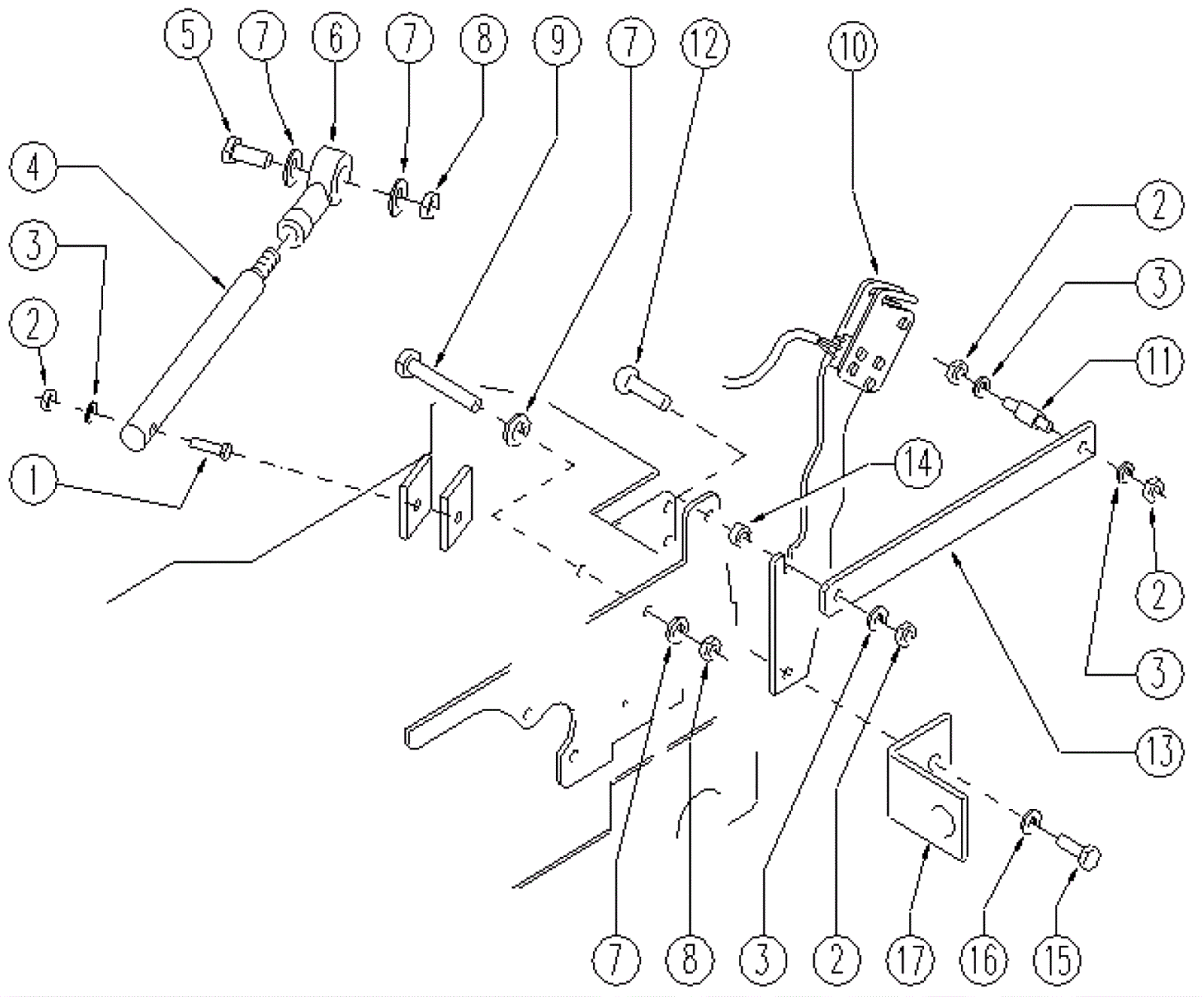 5 7 6 7 8 9 7 12 10

4

3

2

1

2

3

11

14

2

3

13

7 8 3 2 17 16 15