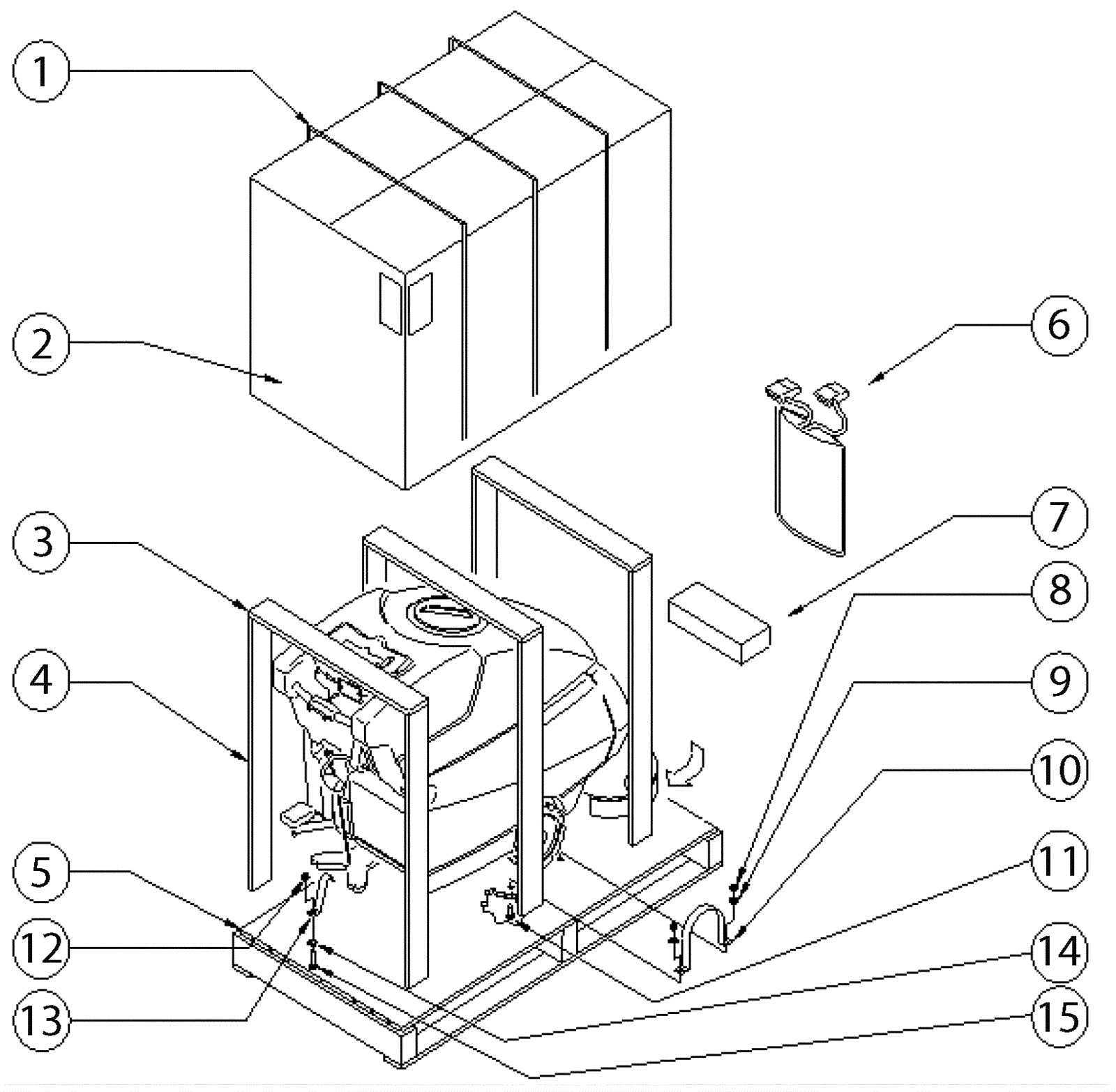 1
2
3
4
5
12
13
6
7
8
9
10
11
14
15