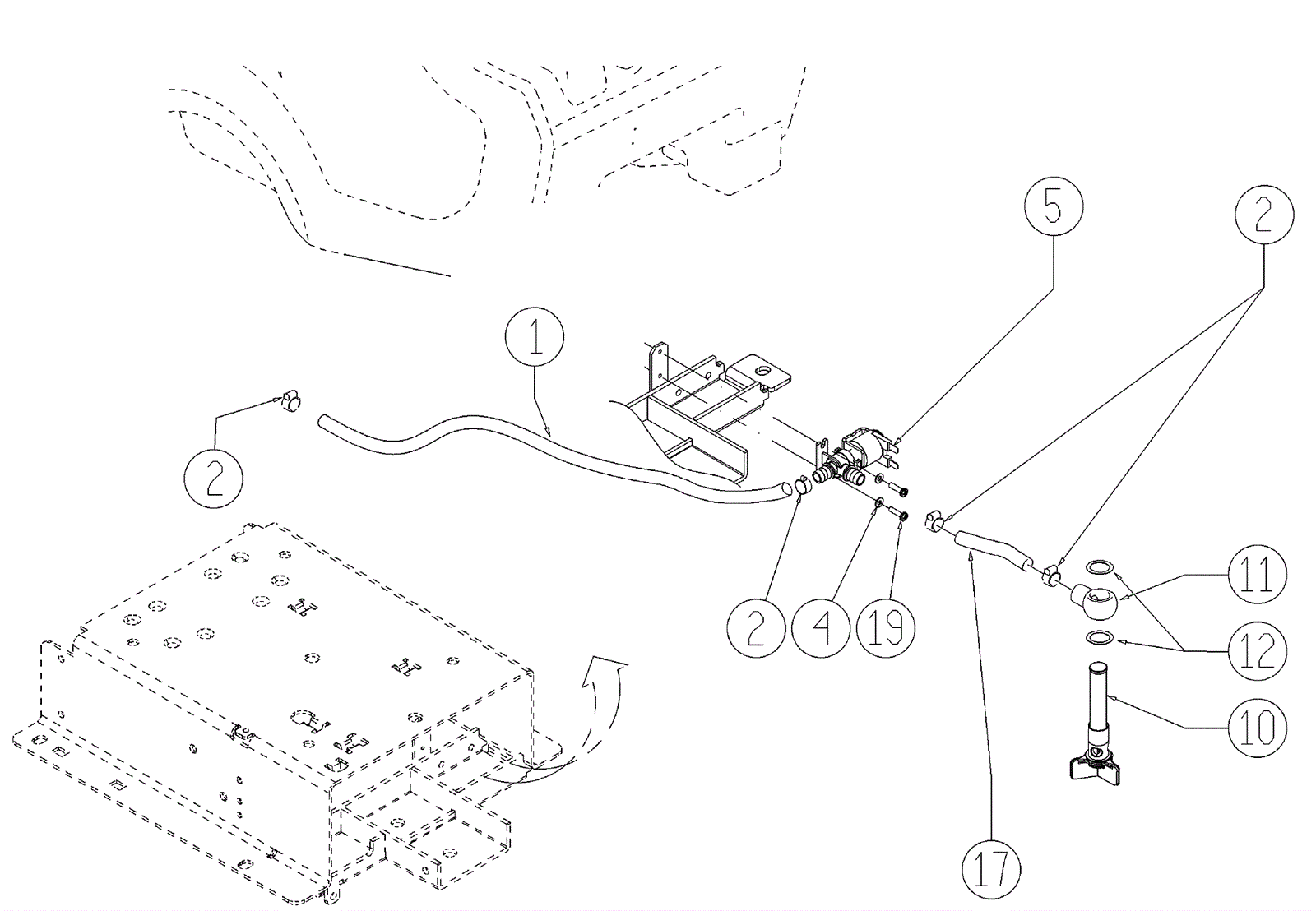 5
2
1
2
2
4
19
11
12
10
17