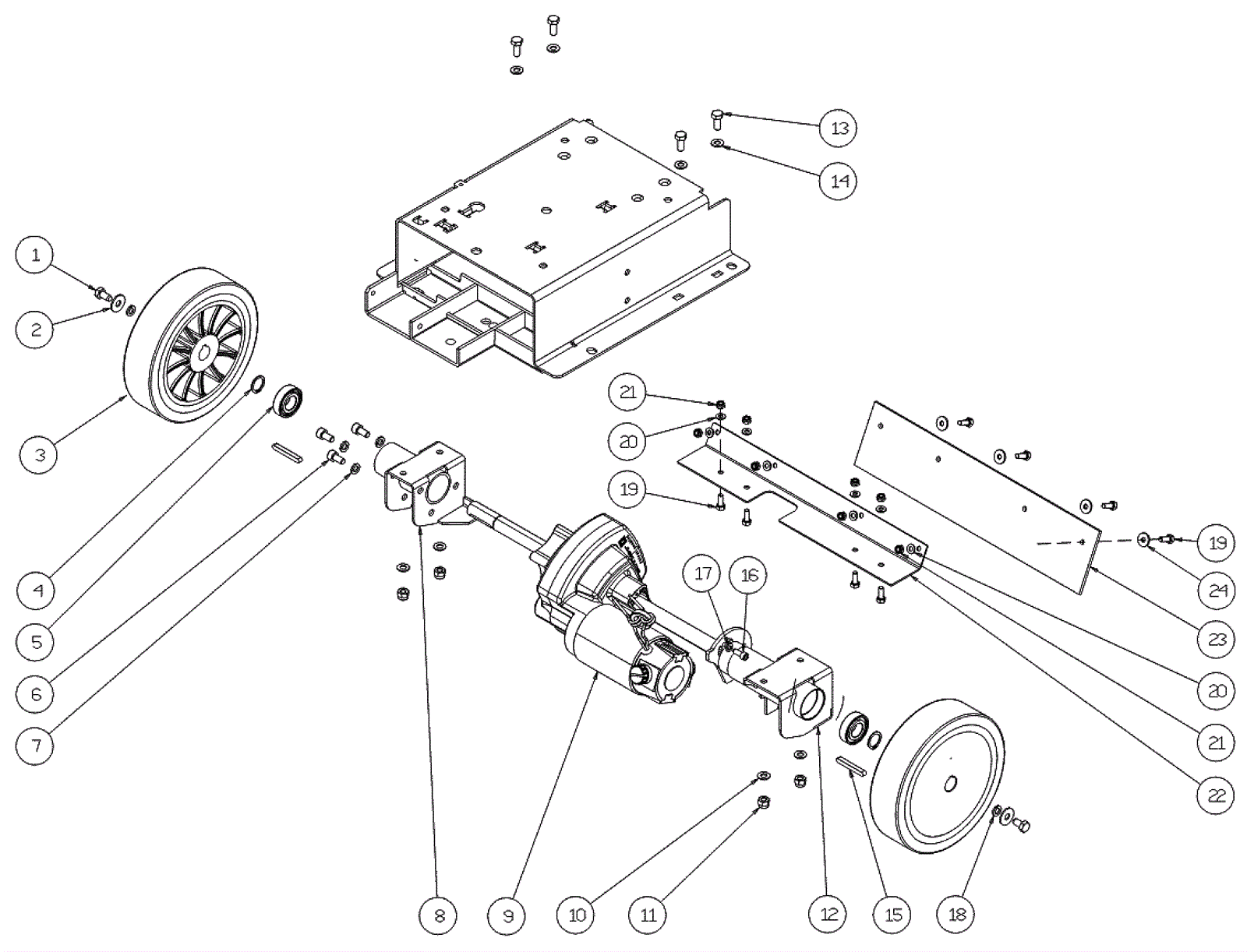 13
14
1
2
3
21
20
19
4
5
6
7
17
16
19
24
23
20
21
22
8
9
10
11
12
15
18