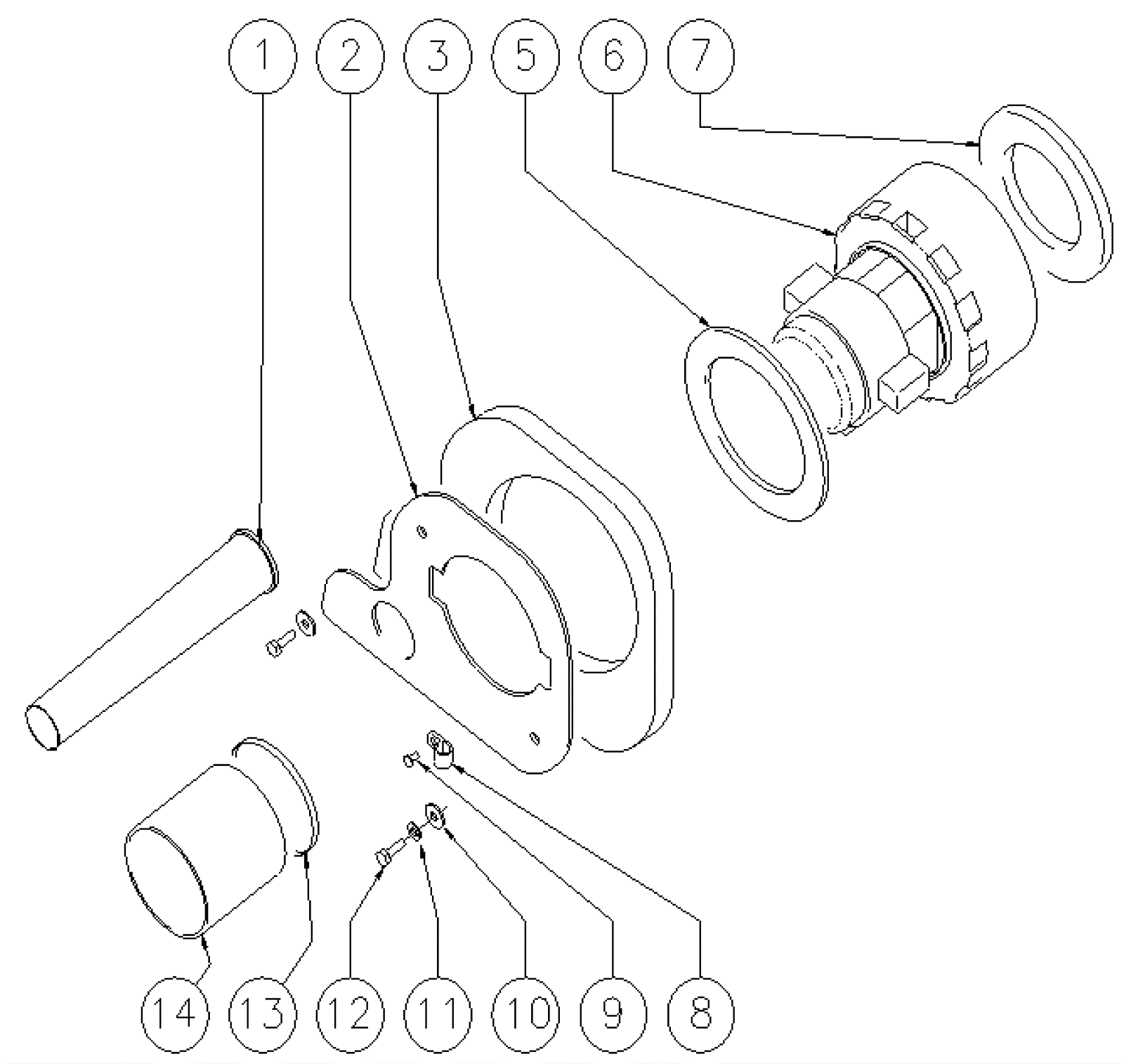 1 2 3 5 6 7

14 13 12 11 10 9 8