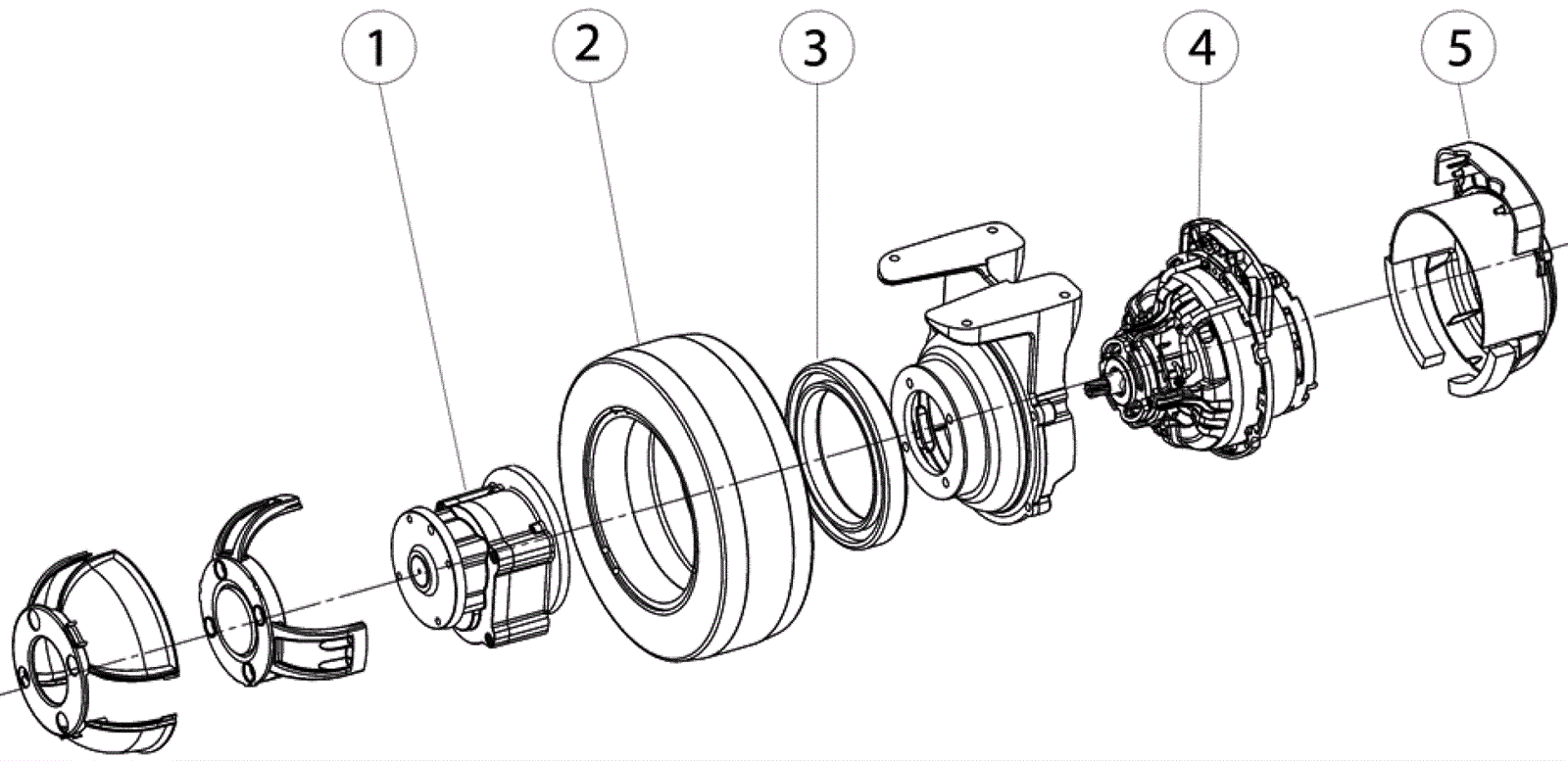 1
2
3
4
5