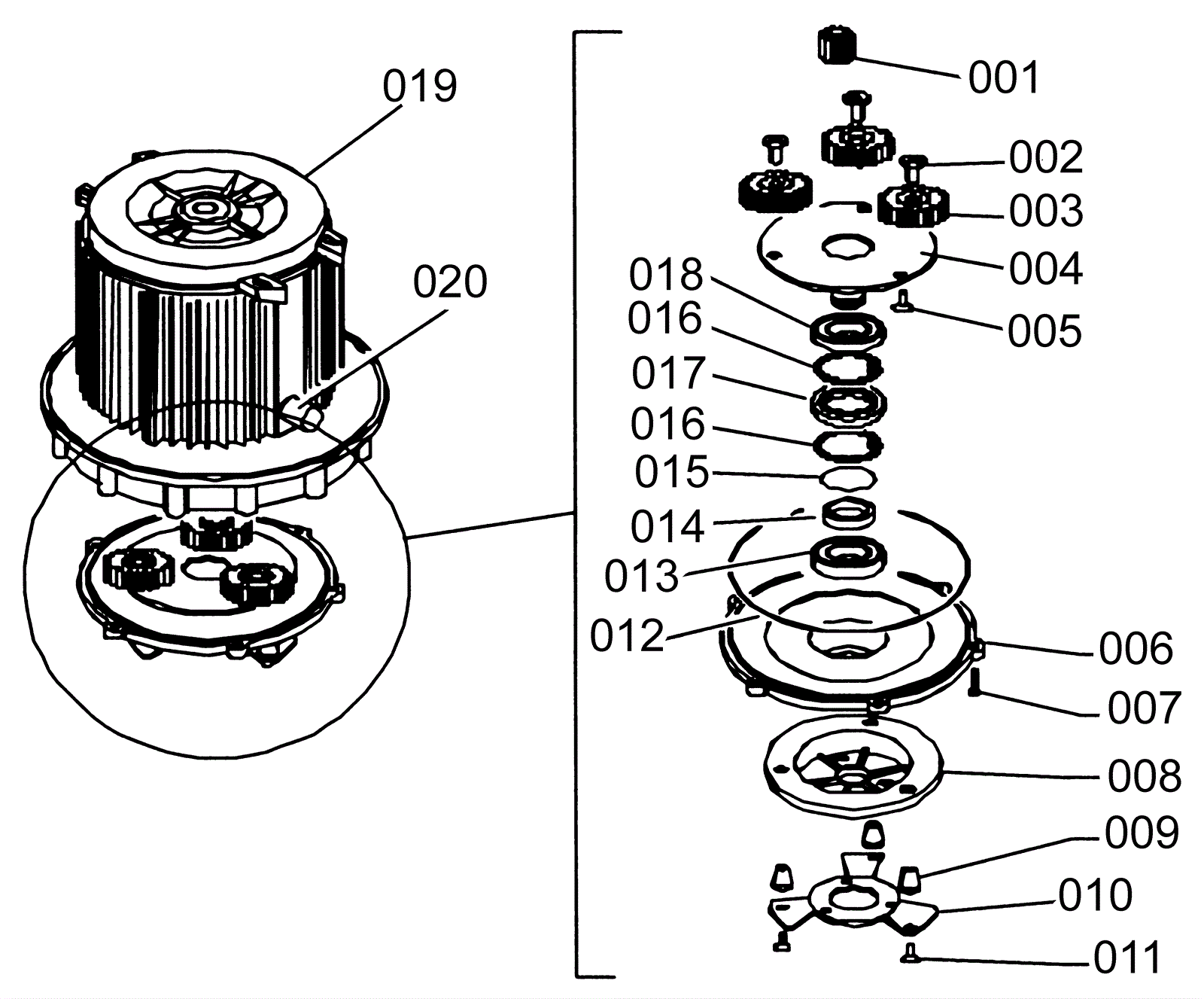 019
020
001
002
003
004
005
018
016
017
016
015
014
013
012
006
007
008
009
010
011