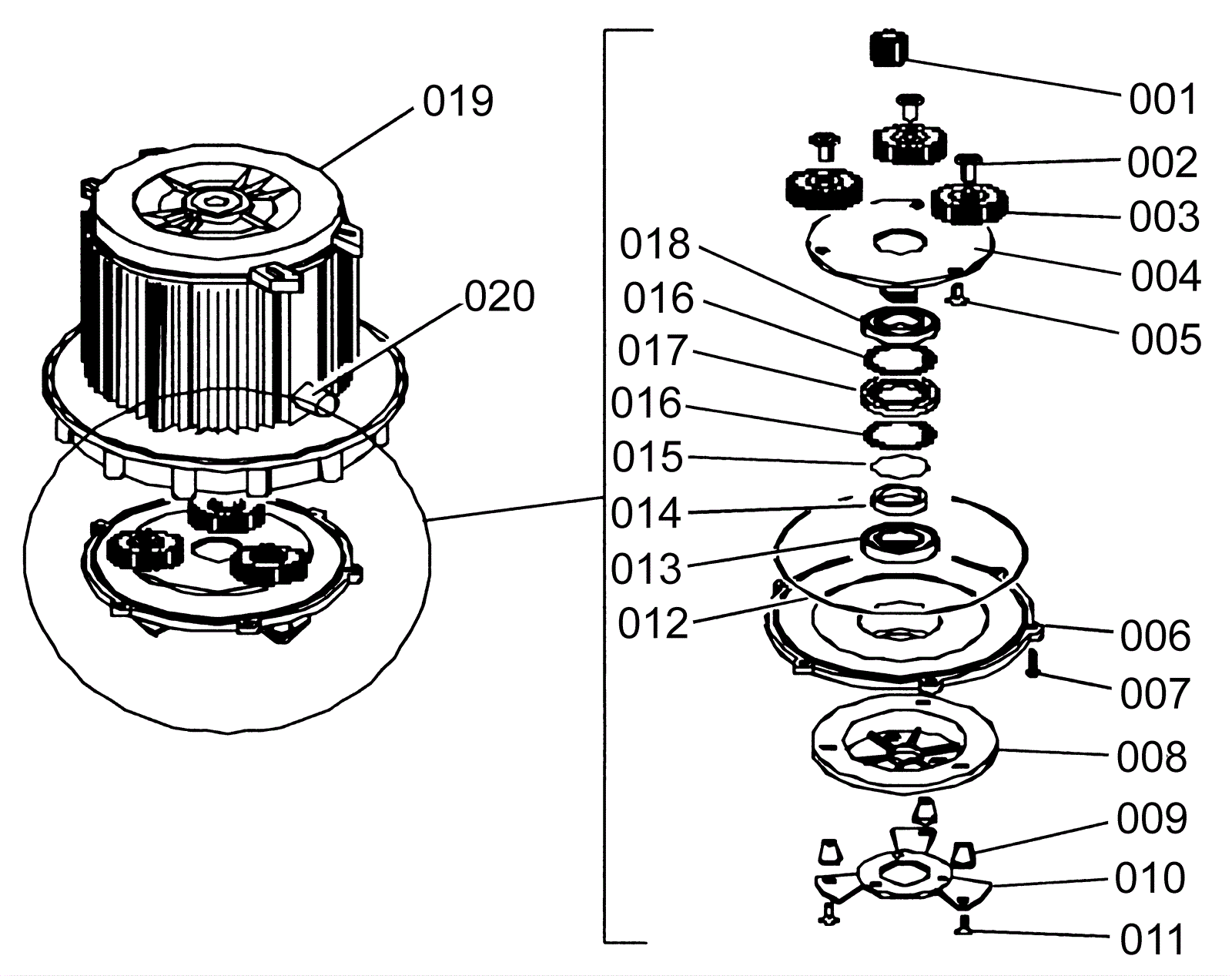 019

020

018
016
017
016
015
014
013
012

001
002
003
004
005
006
007
008
009
010
011