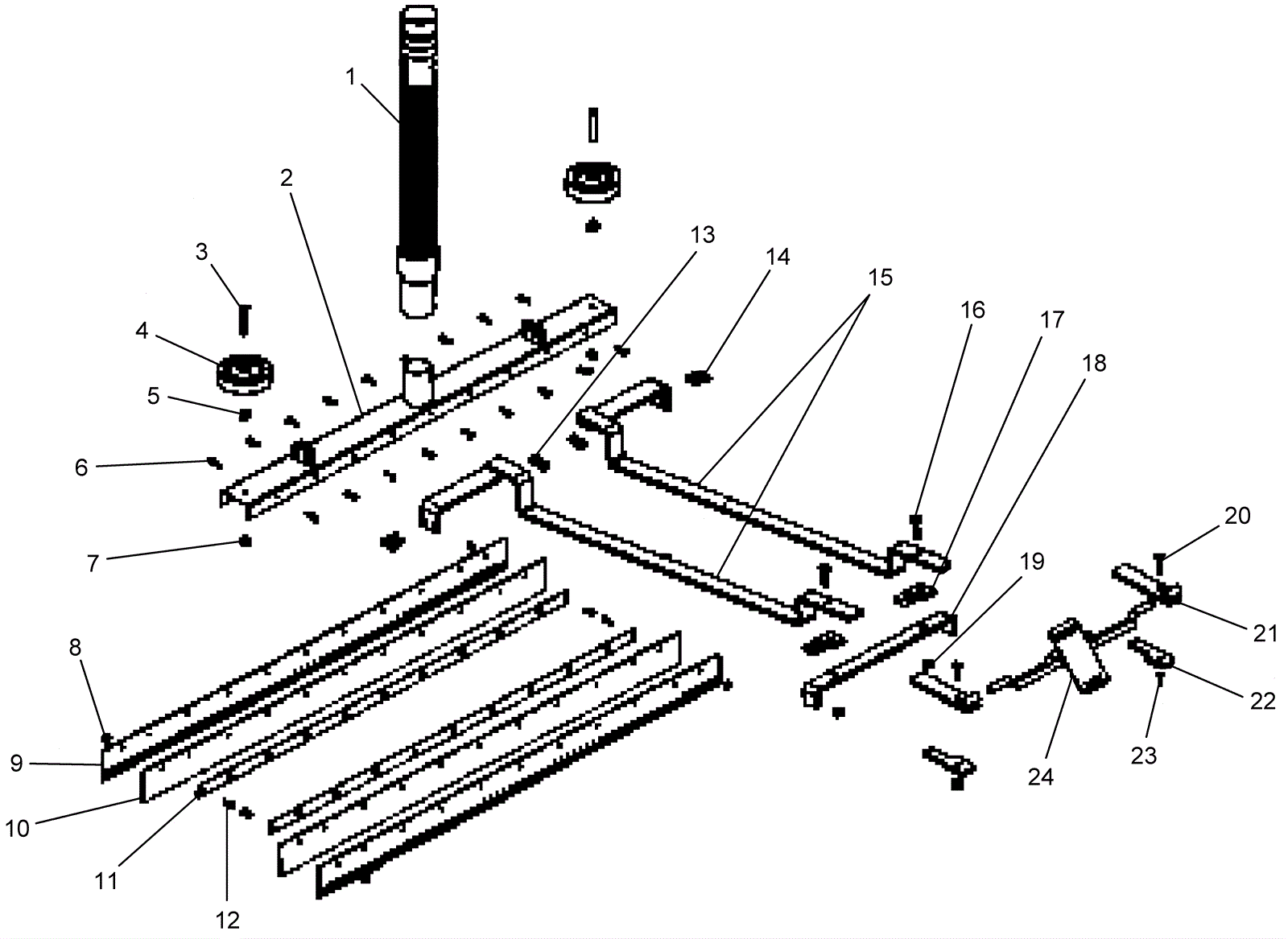 1
2
3
4
5
6
7
8
9
10
11
12
13
14
15
16
17
18
19
20
21
22
23
24